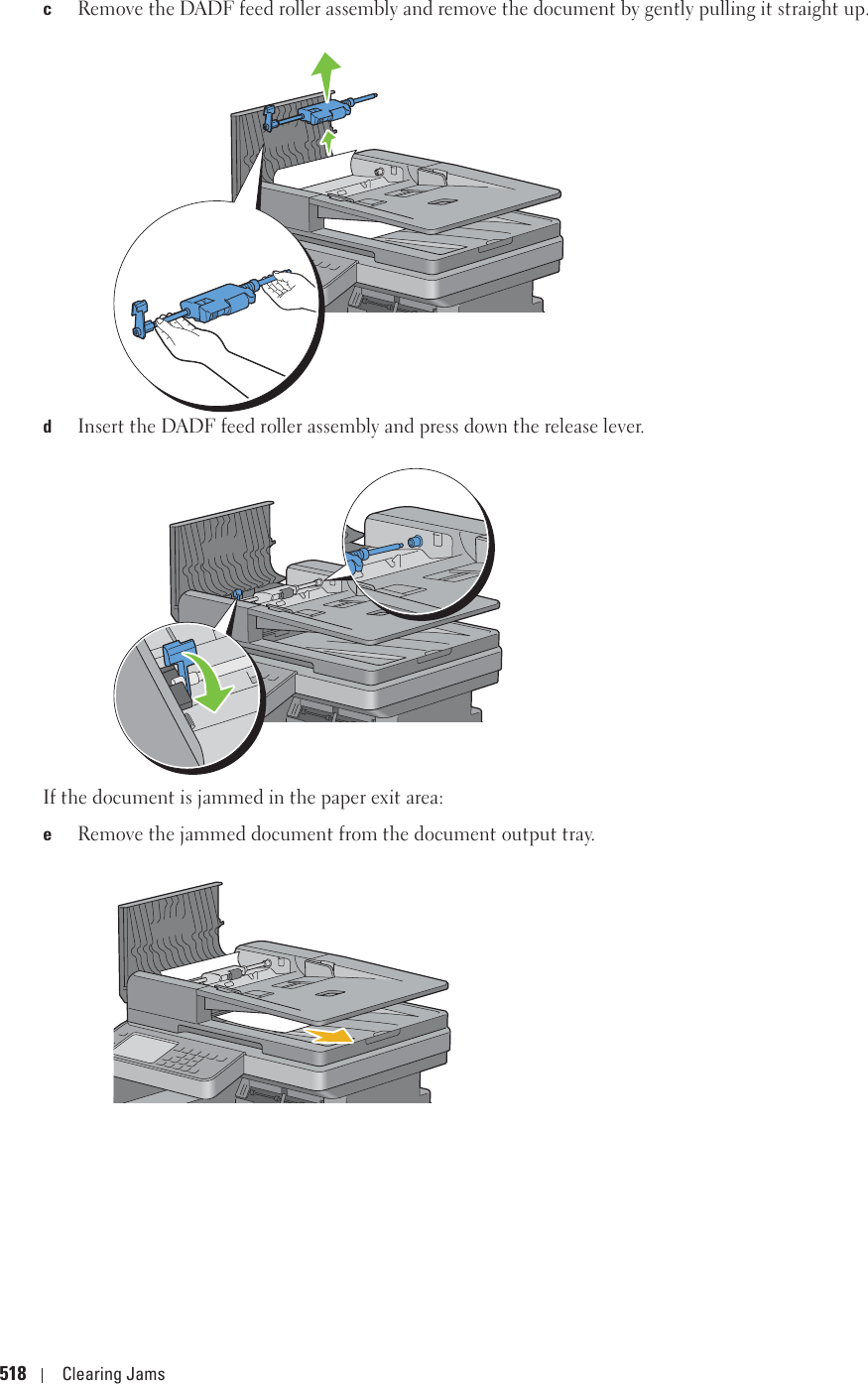 c Remove the DADF feed roller assembly and remove the document by gently pulling it straight up.

d Insert the DADF feed roller assembly and press down the release lever.

If the document is jammed in the paper exit area:

e Remove the jammed document from the document output tray.

518 | Clearing Jams