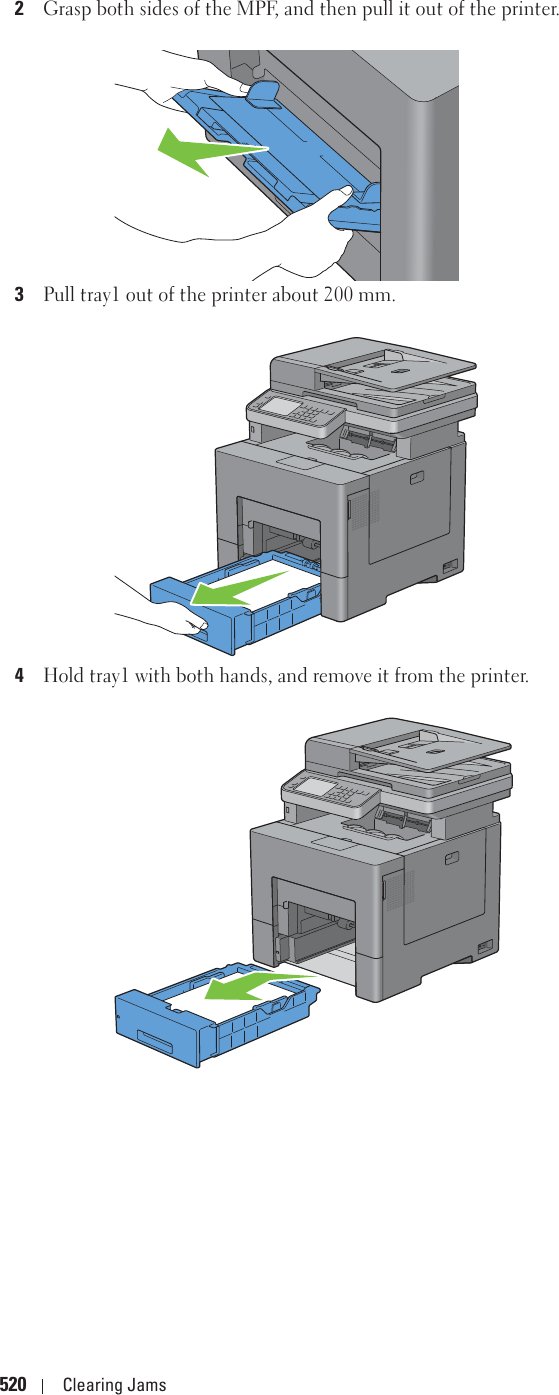 2 Grasp both sides of the MPF, and then pull it out of the printer.

3 Pull tray1 out of the printer about 200 mm.

4 Hold tray1 with both hands, and remove it from the printer.

520 | Clearing Jams