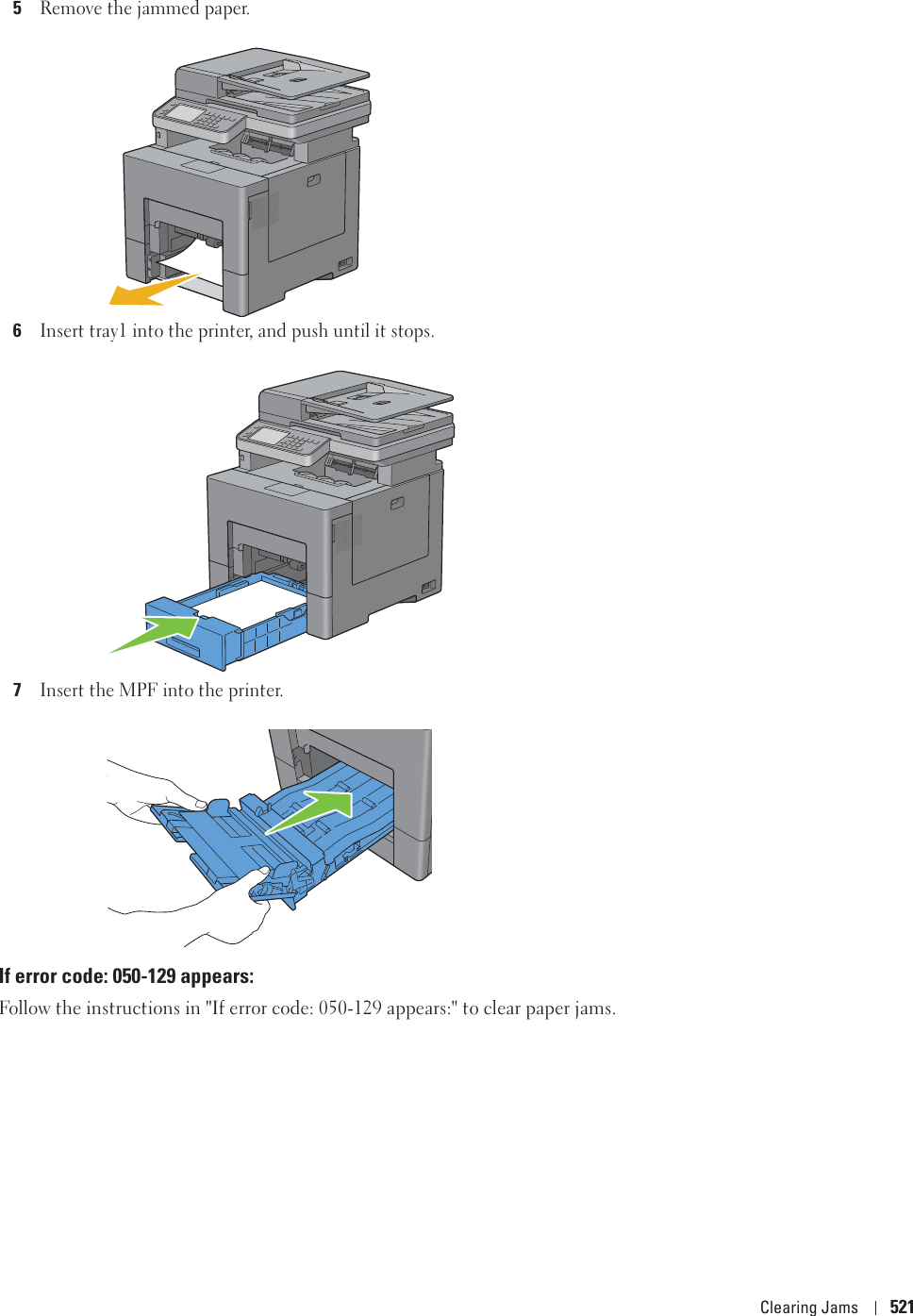 5 Remove the jammed paper.

6 Insert tray1 into the printer, and push until it stops.

7 Insert the MPF into the printer.

If error code: 050-129 appears:

Follow the instructions in "If error code: 050-129 appears:" to clear paper jams.

Clearing Jams | 521