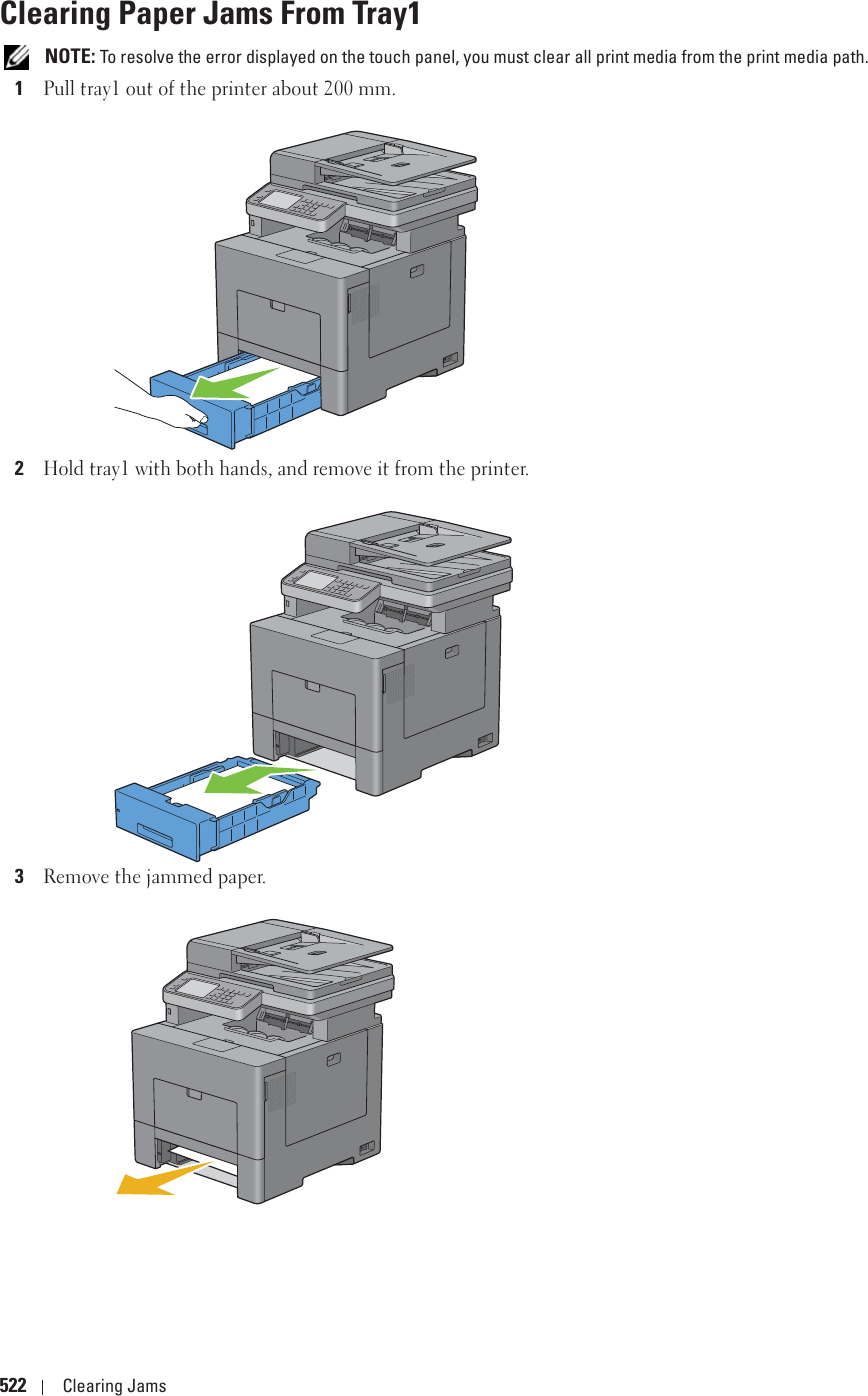 Clearing Paper Jams From Tray1

NOTE: To resolve the error displayed on the touch panel, you must clear all print media from the print media path.

1 Pull tray1 out of the printer about 200 mm.

2 Hold tray1 with both hands, and remove it from the printer.

3 Remove the jammed paper.

522 | Clearing Jams