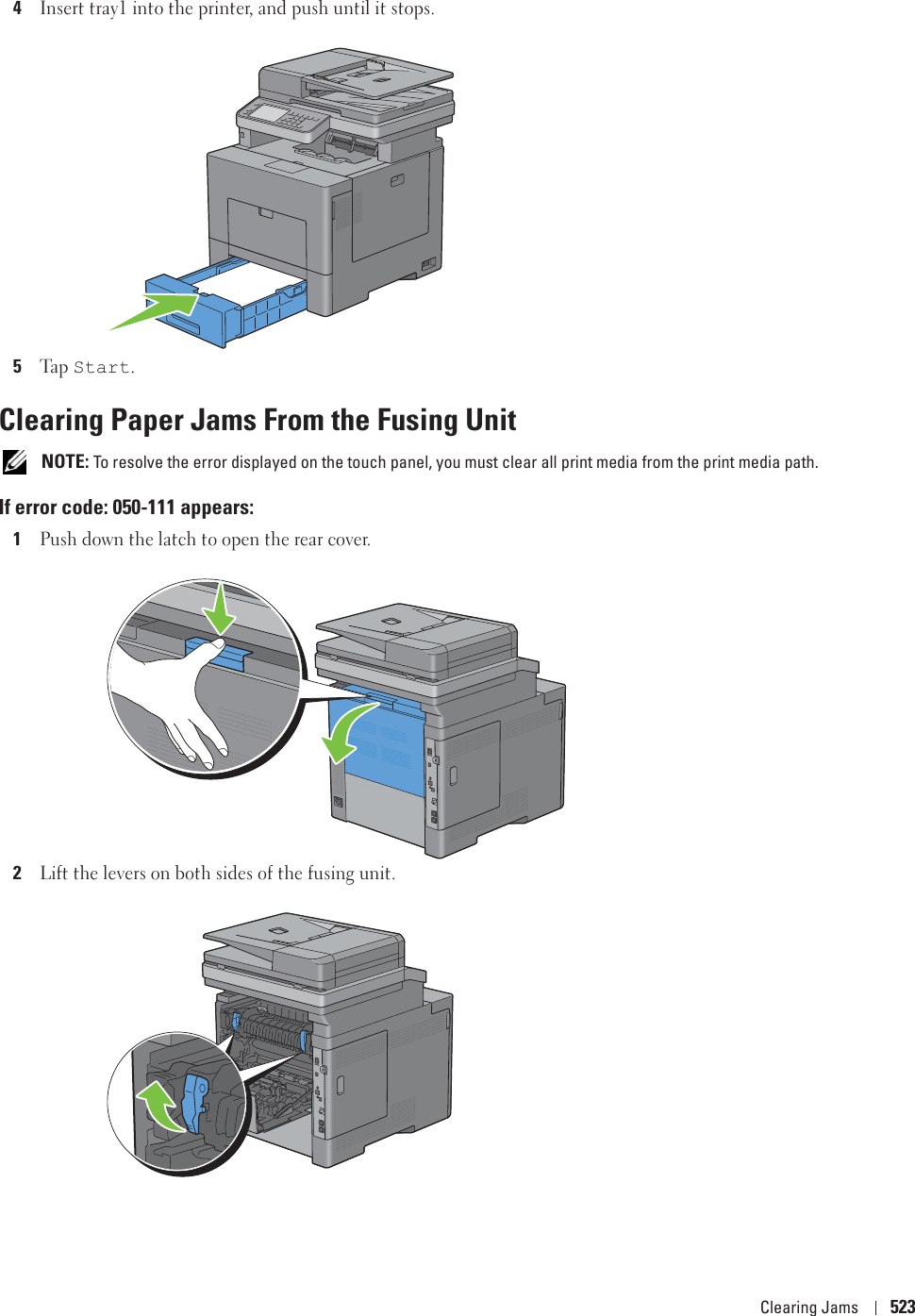 4 Insert tray1 into the printer, and push until it stops.

5 Tap Start.

Clearing Paper Jams From the Fusing Unit

NOTE: To resolve the error displayed on the touch panel, you must clear all print media from the print media path.

If error code: 050-111 appears:

1 Push down the latch to open the rear cover.

2 Lift the levers on both sides of the fusing unit.

Clearing Jams | 523