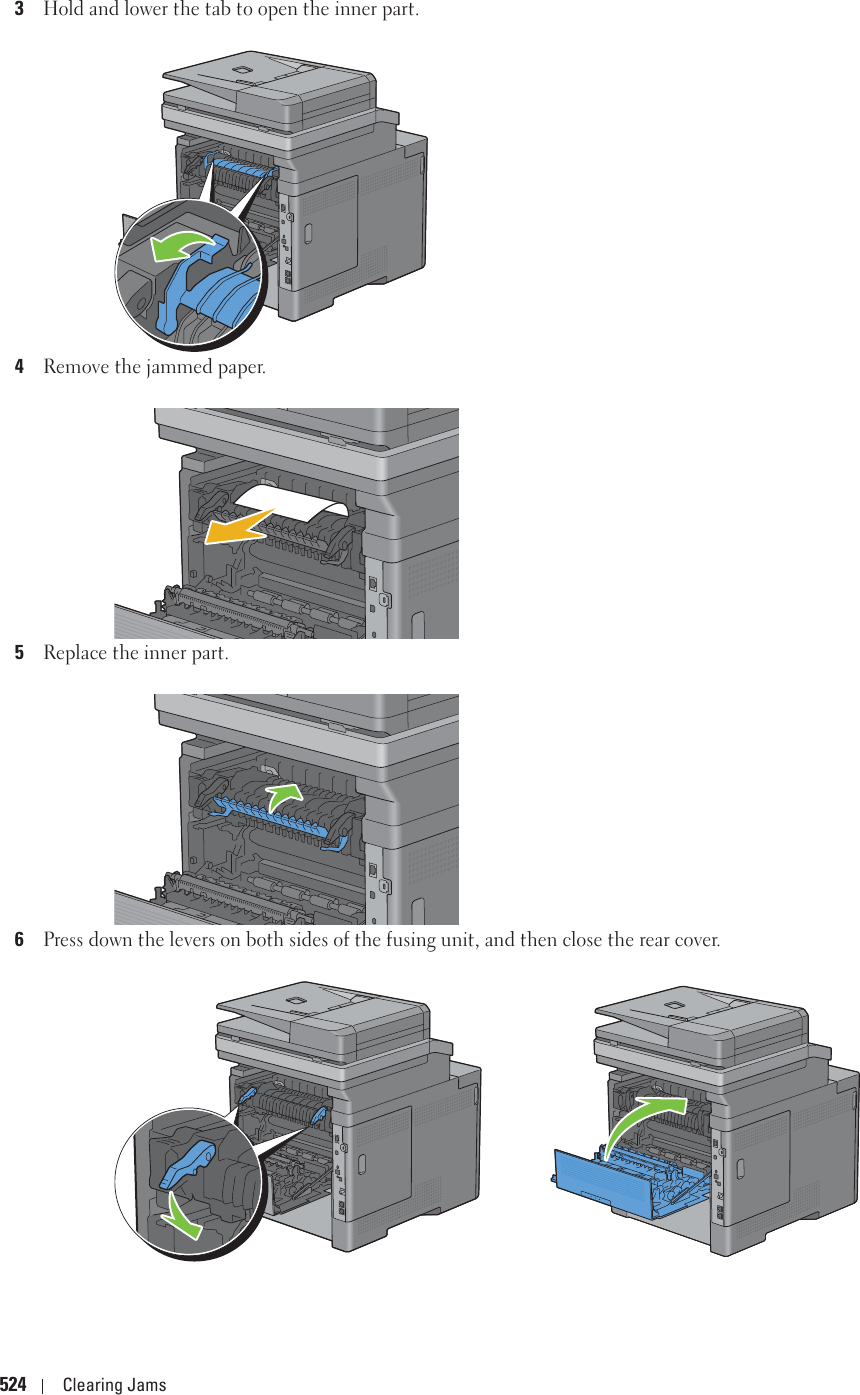 3 Hold and lower the tab to open the inner part.

4 Remove the jammed paper.

5 Replace the inner part.

6 Press down the levers on both sides of the fusing unit, and then close the rear cover.

524 | Clearing Jams