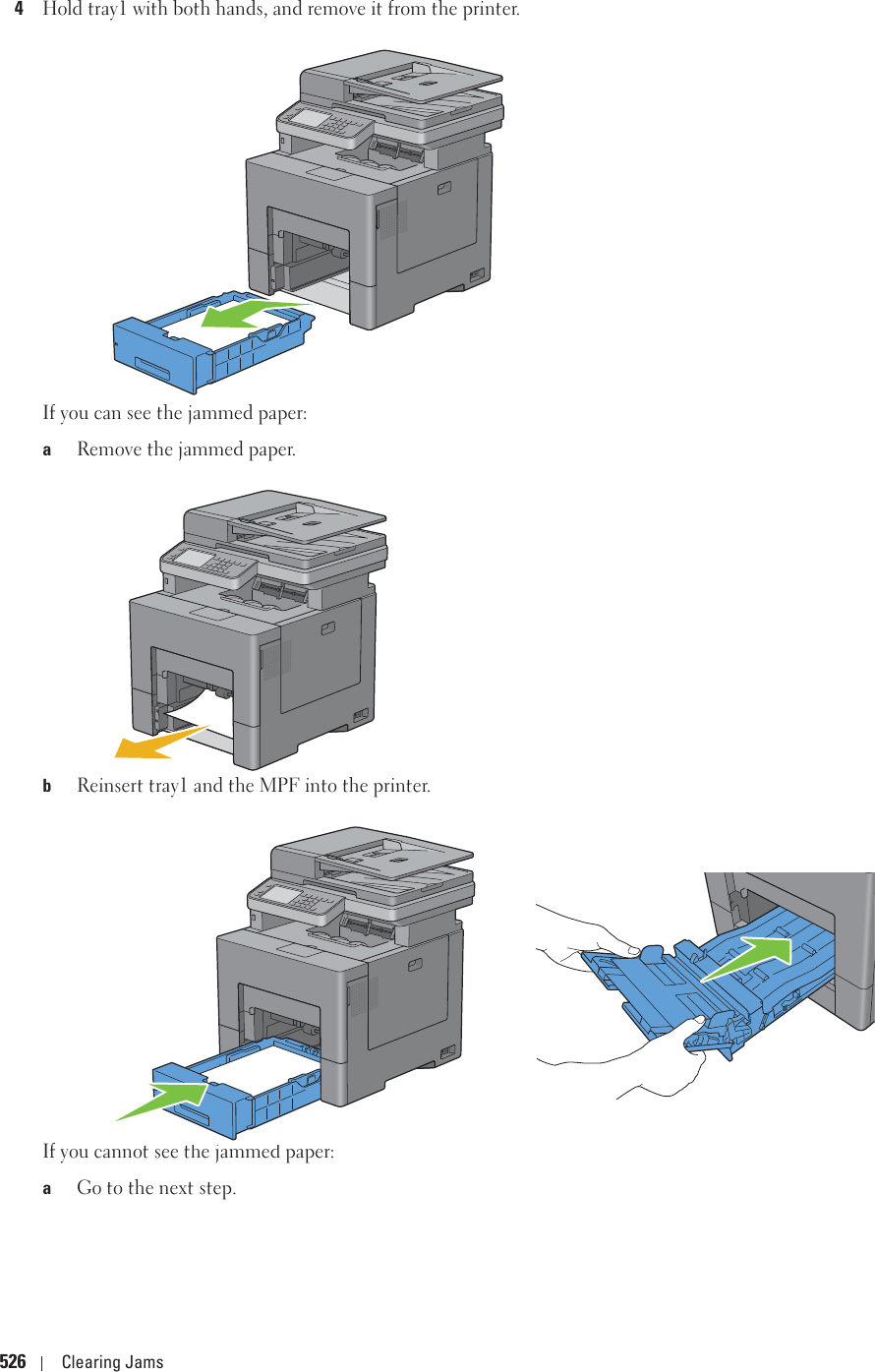 4 Hold tray1 with both hands, and remove it from the printer.

If you can see the jammed paper:

a Remove the jammed paper.

b Reinsert tray1 and the MPF into the printer.

If you cannot see the jammed paper:

a Go to the next step.

526 | Clearing Jams