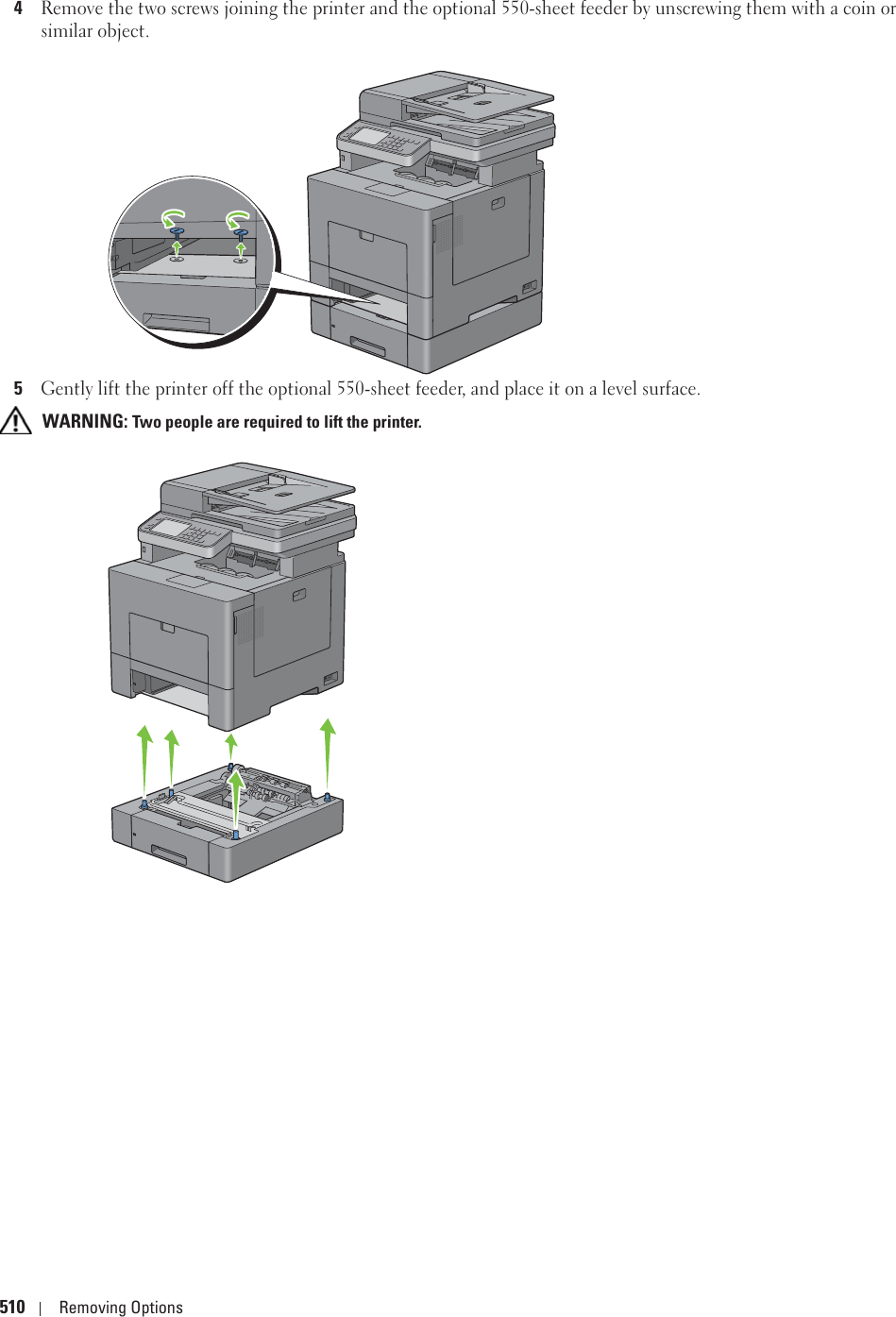 4 Remove the two screws joining the printer and the optional 550-sheet feeder by unscrewing them with a coin or similar object.

5 Gently lift the printer off the optional 550-sheet feeder, and place it on a level surface.

WARNING: Two people are required to lift the printer.

510 | Removing Options