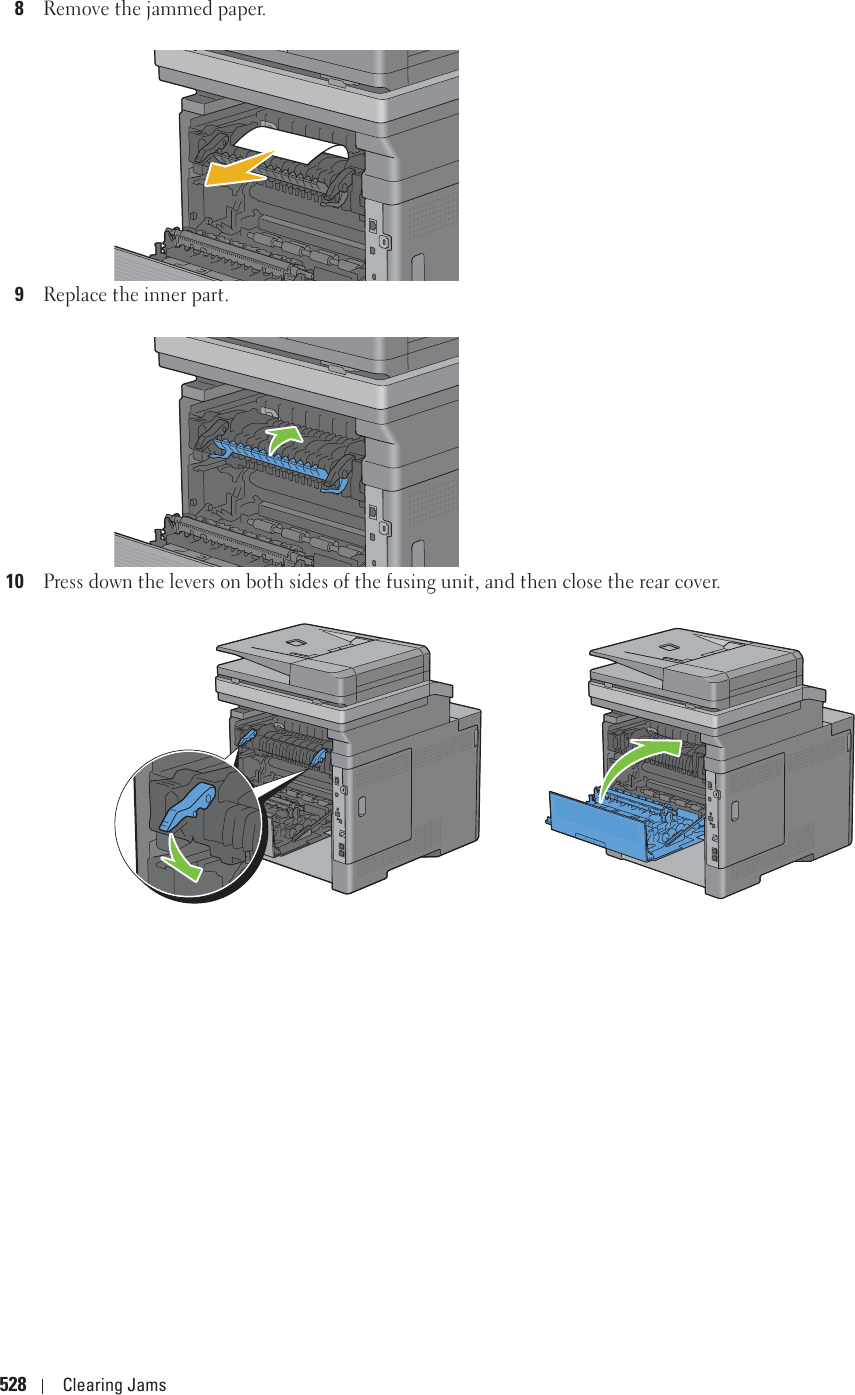 8 Remove the jammed paper.

9 Replace the inner part.

10 Press down the levers on both sides of the fusing unit, and then close the rear cover.

528 | Clearing Jams