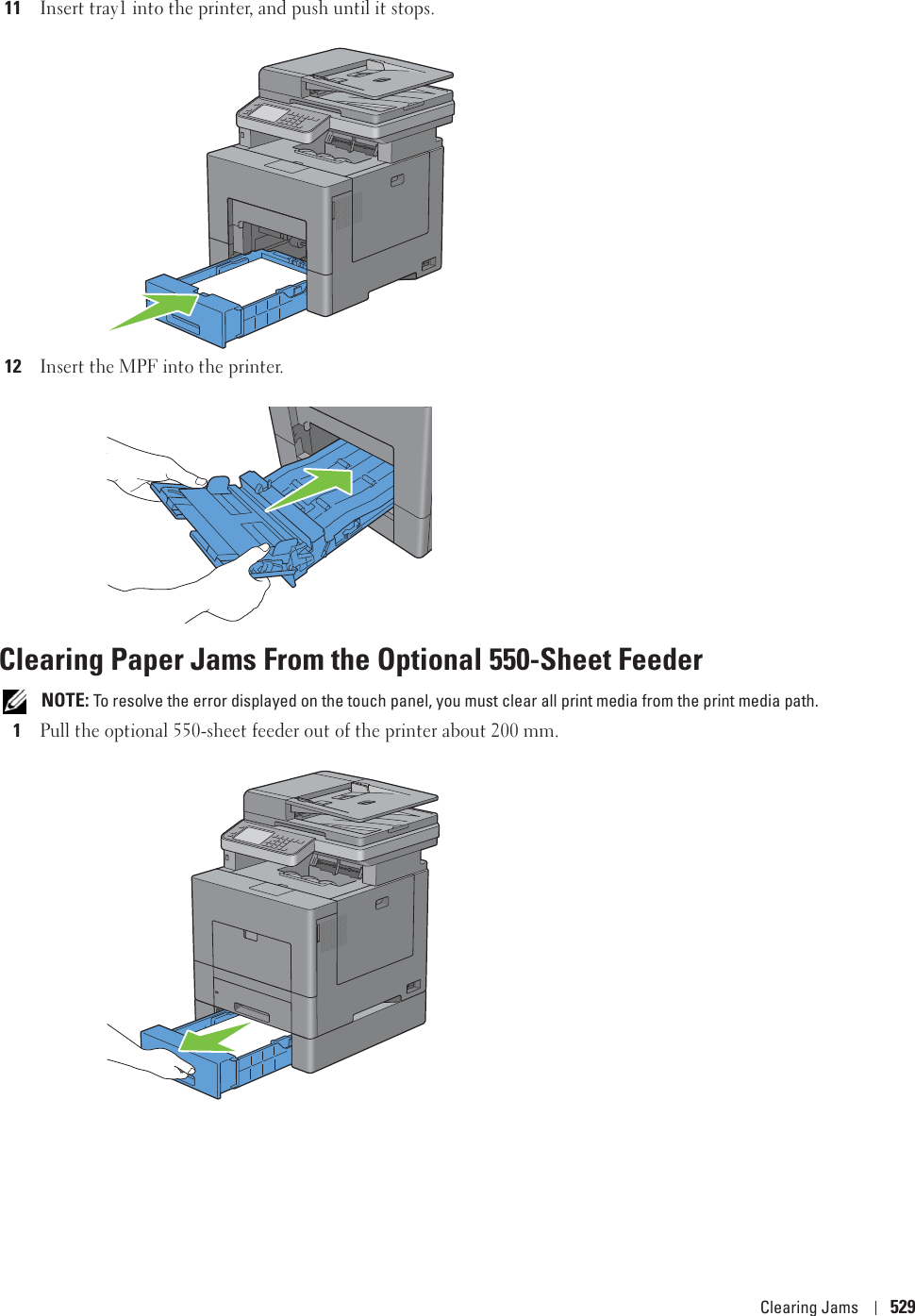 11 Insert tray1 into the printer, and push until it stops.

12 Insert the MPF into the printer.

Clearing Paper Jams From the Optional 550-Sheet Feeder

NOTE: To resolve the error displayed on the touch panel, you must clear all print media from the print media path.

1 Pull the optional 550-sheet feeder out of the printer about 200 mm.

Clearing Jams | 529