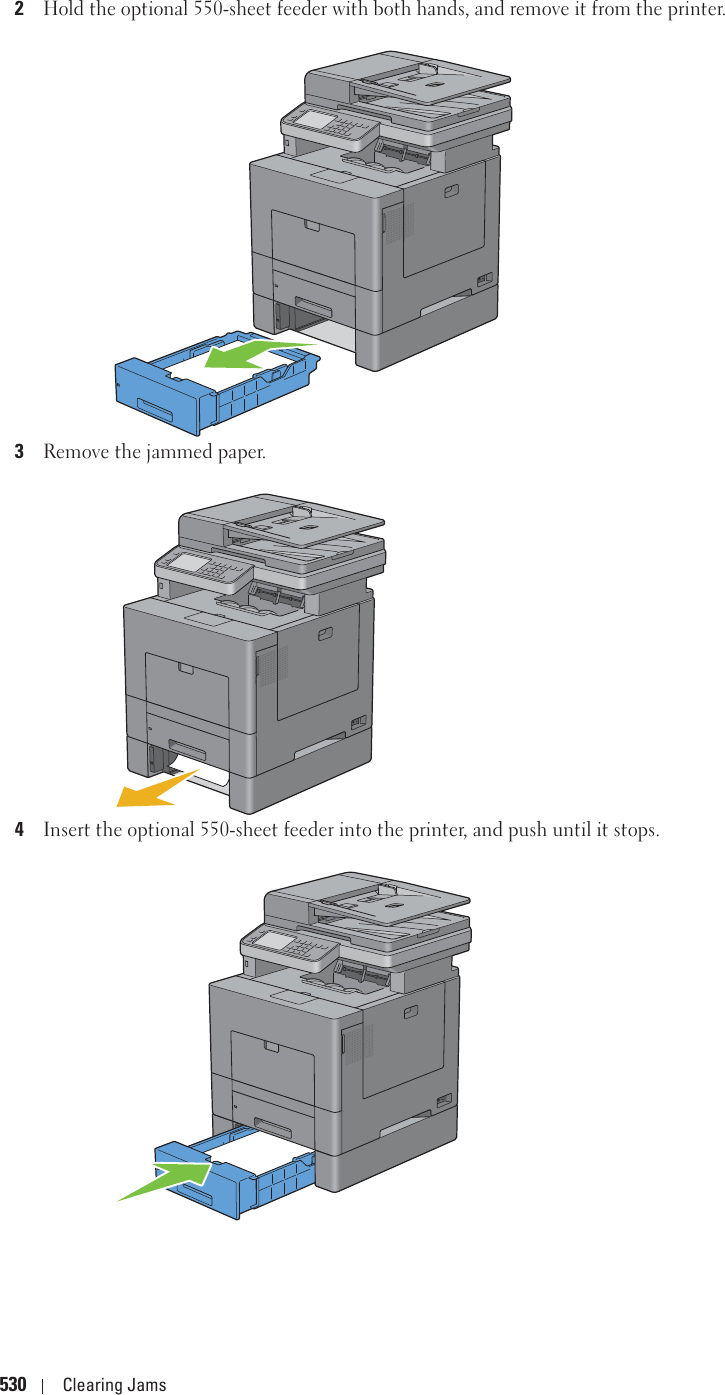 2 Hold the optional 550-sheet feeder with both hands, and remove it from the printer.

3 Remove the jammed paper.

4 Insert the optional 550-sheet feeder into the printer, and push until it stops.

530 | Clearing Jams