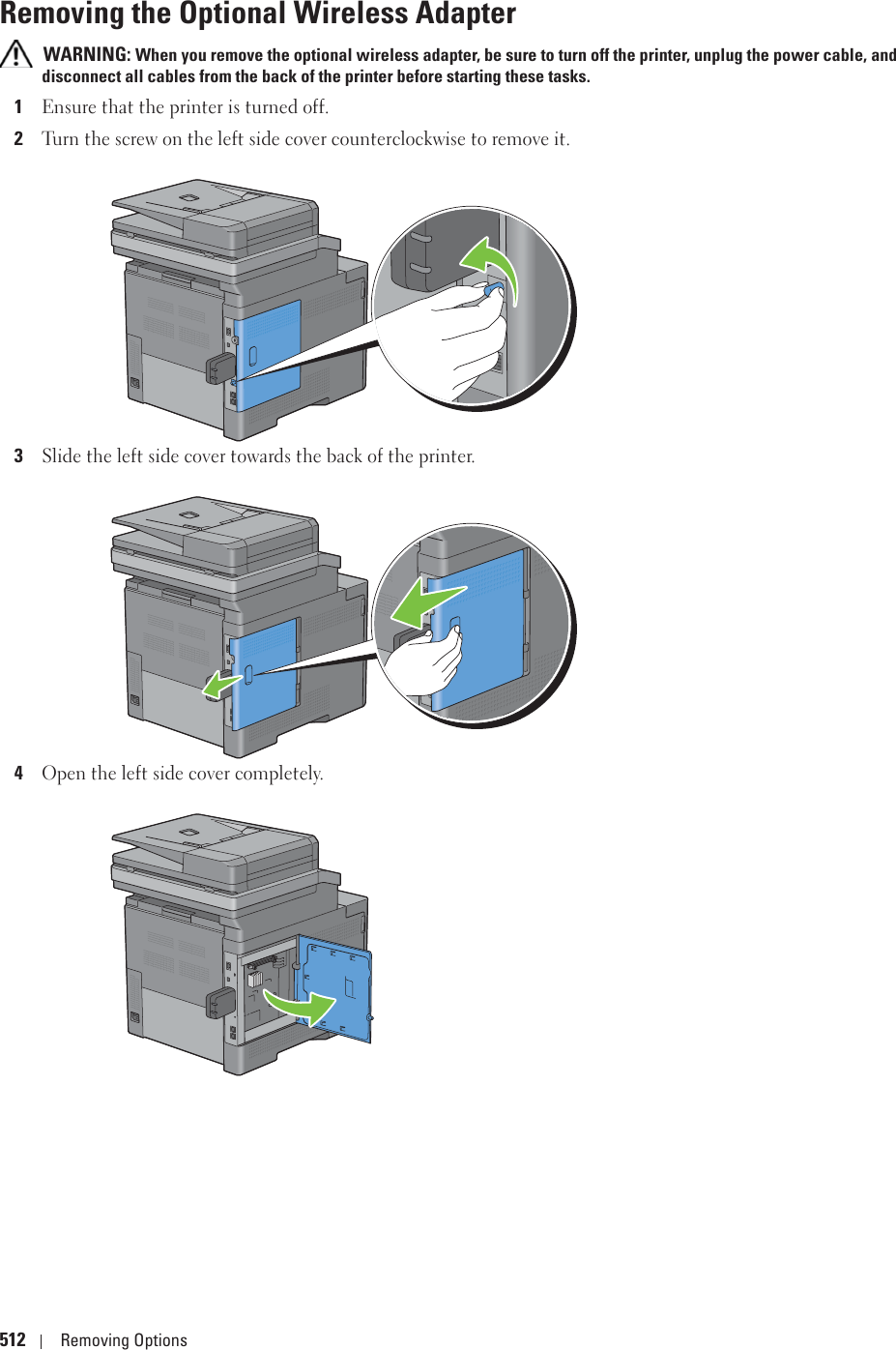 Removing the Optional Wireless Adapter

WARNING: When you remove the optional wireless adapter, be sure to turn off the printer, unplug the power cable, and disconnect all cables from the back of the printer before starting these tasks.

1 Ensure that the printer is turned off.

2 Turn the screw on the left side cover counterclockwise to remove it.

3 Slide the left side cover towards the back of the printer.

4 Open the left side cover completely.

512 | Removing Options