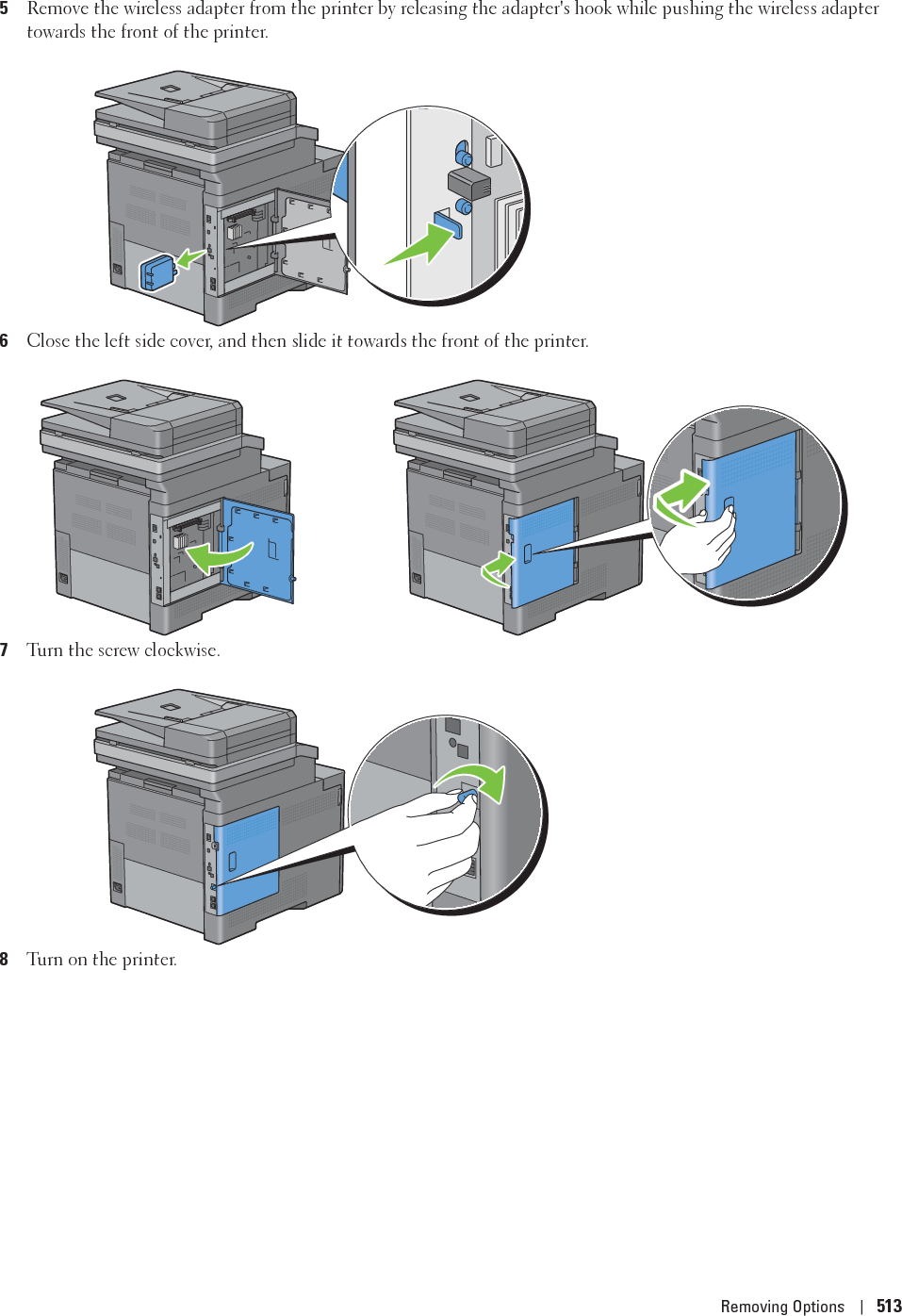 5 Remove the wireless adapter from the printer by releasing the adapter's hook while pushing the wireless adapter towards the front of the printer.

6 Close the left side cover, and then slide it towards the front of the printer.

7 Turn the screw clockwise.

8 Turn on the printer.

Removing Options | 513