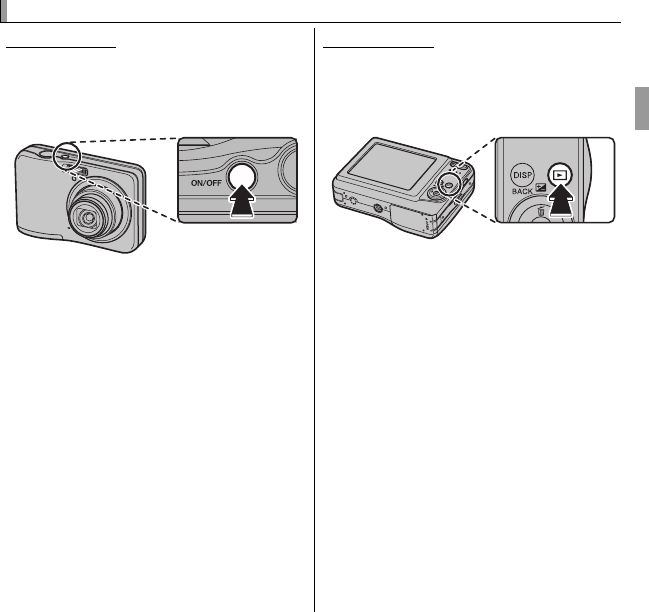 ON/OFF

DISP
BACK