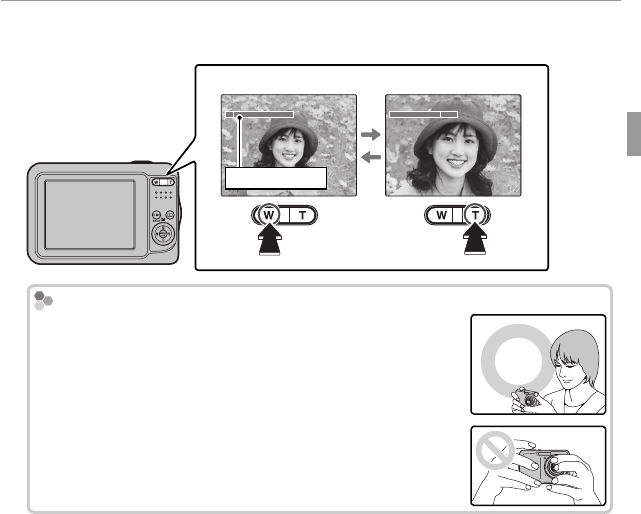 W T

W T