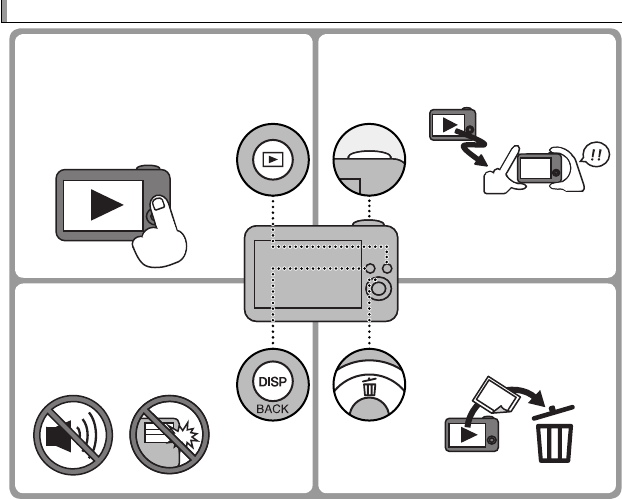 !!

DISP
BACK