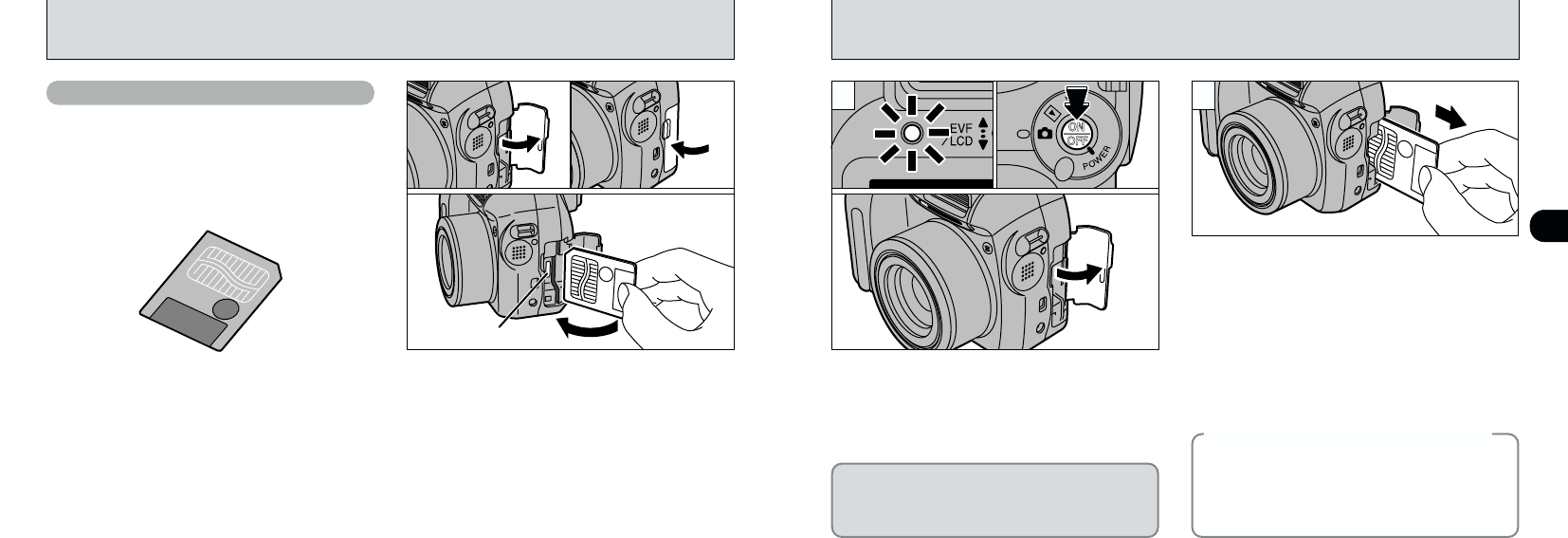 EVF
LCD
ON
OFF
POWER