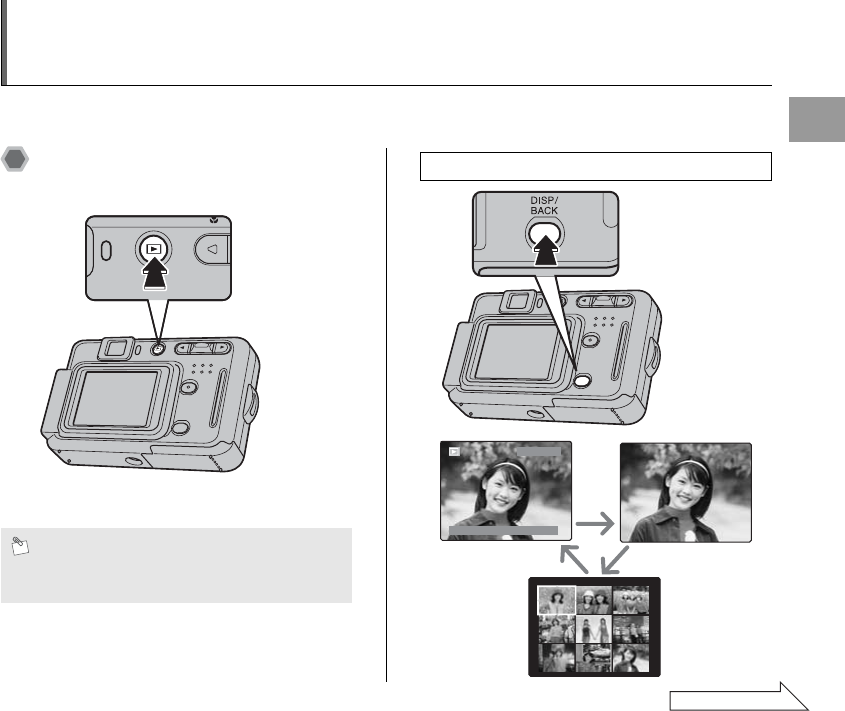 DISP/
BACK