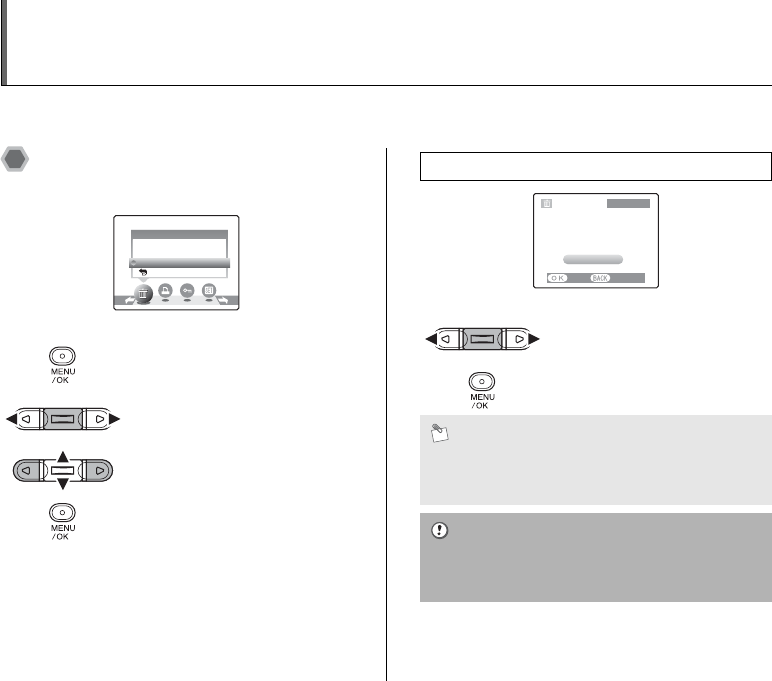 MENU
/OK

MENU
/OK

OK

BACK

MENU
/OK