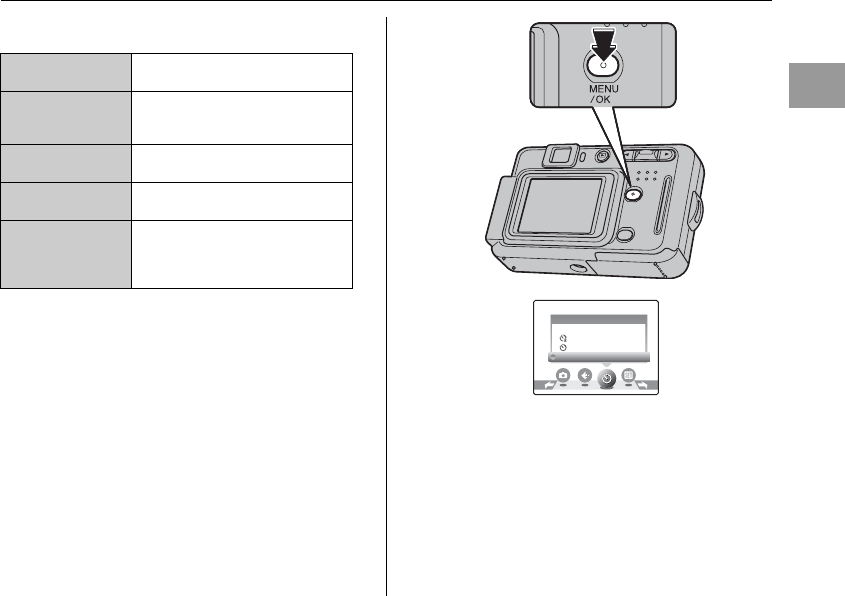 MENU
/OK