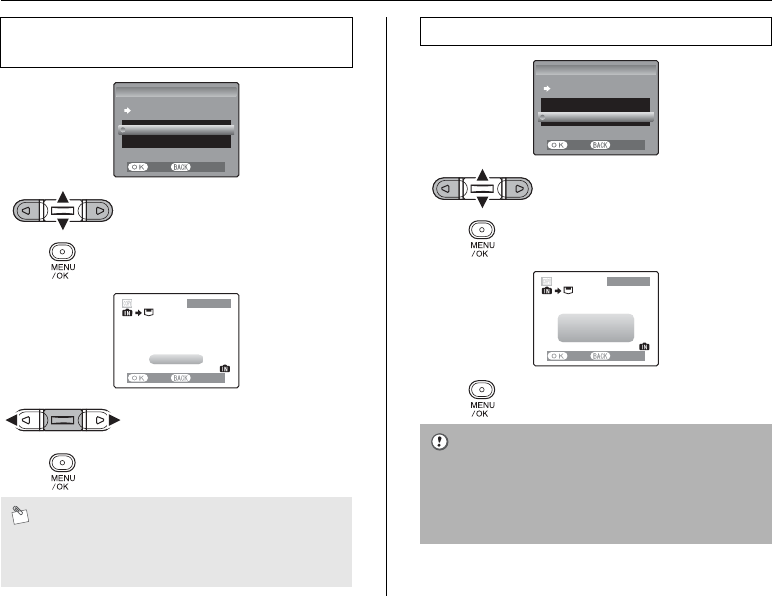 OK BACK

MENU /OK

OK BACK

MENU /OK

OK BACK

MENU /OK

OK BACK

MENU /OK