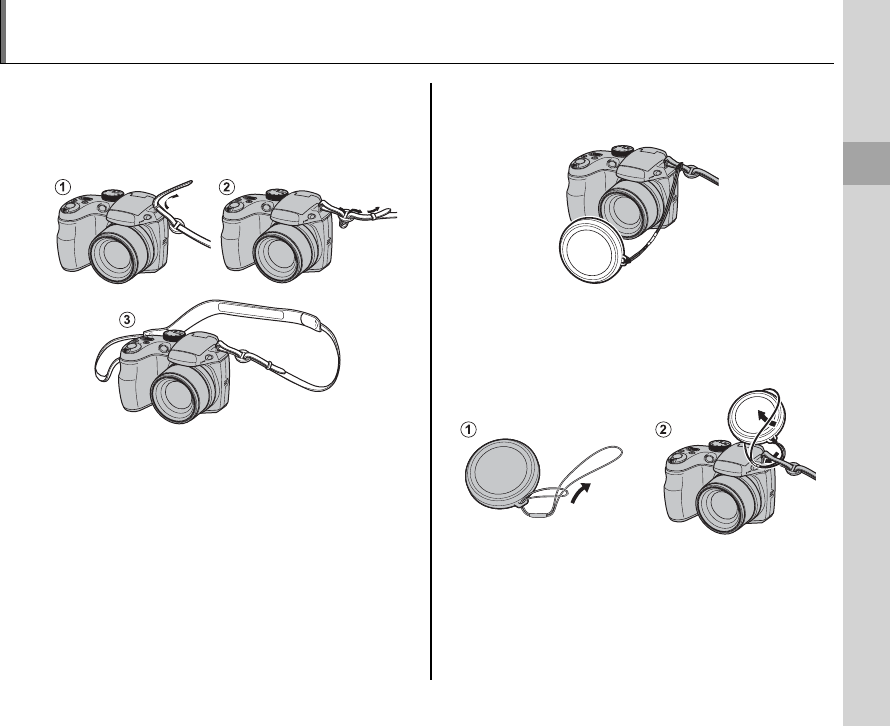 ①
②
③
①
②