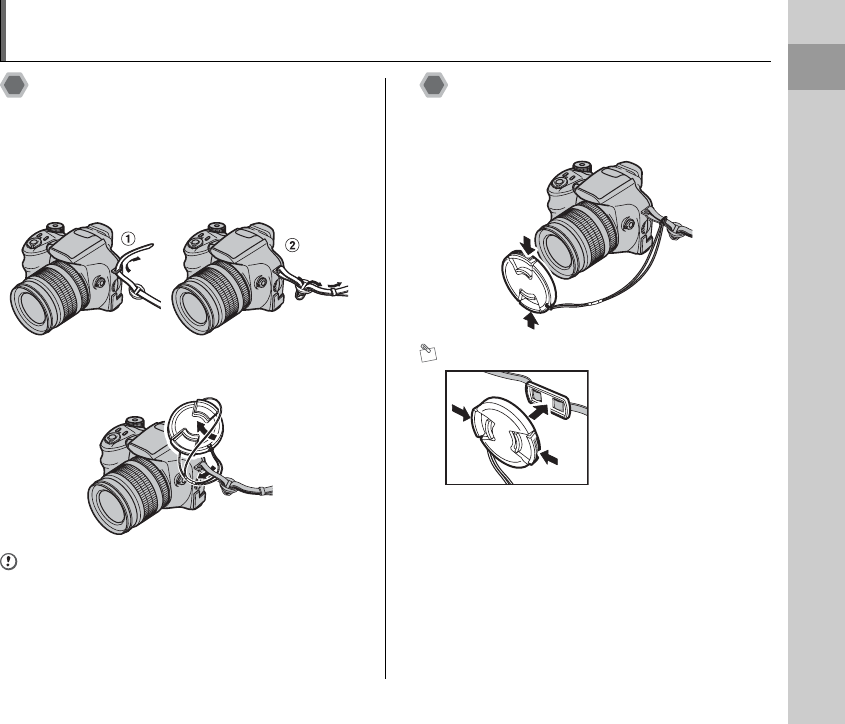 ①

②