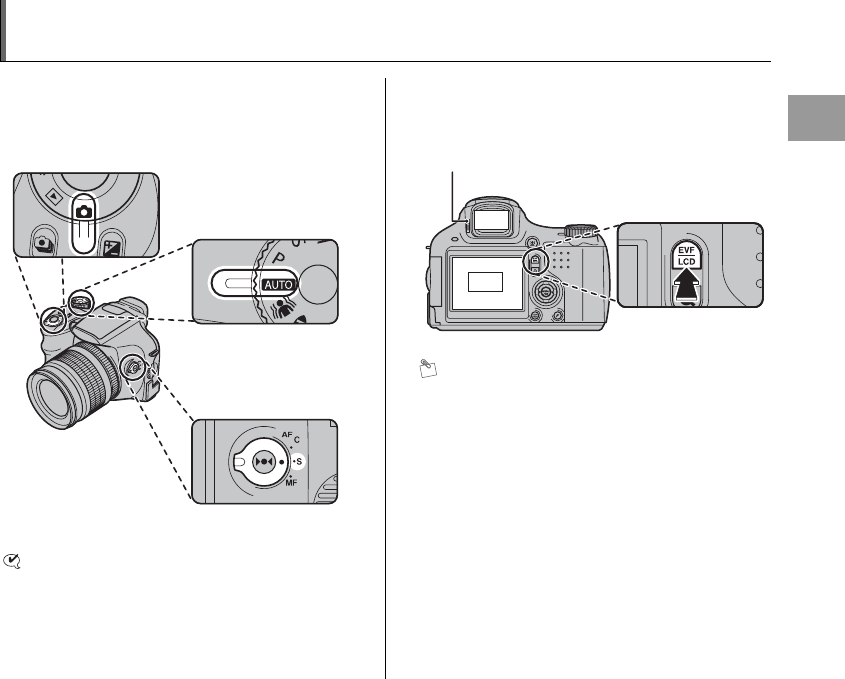 P

AUTO

AF
C
S
MF

EVF
LCD