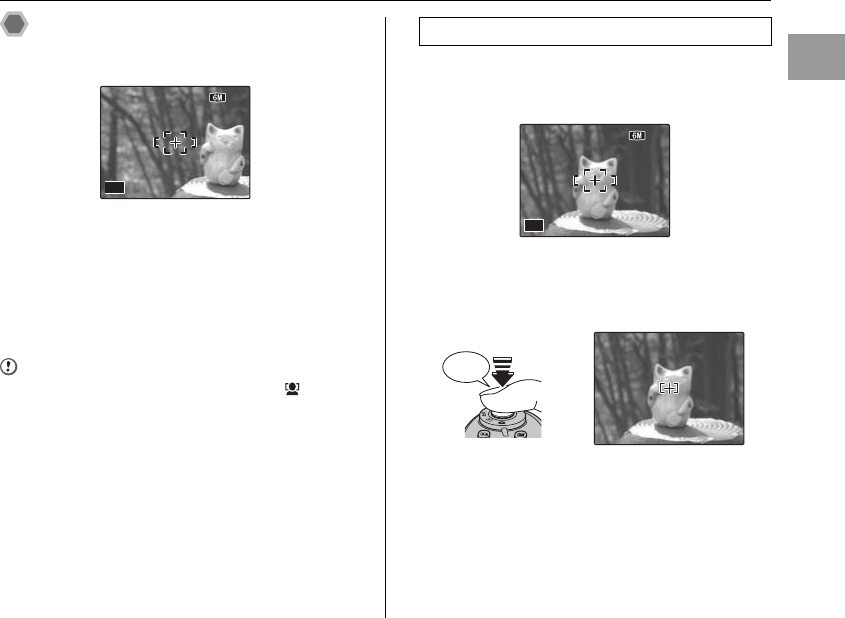 6M

6M