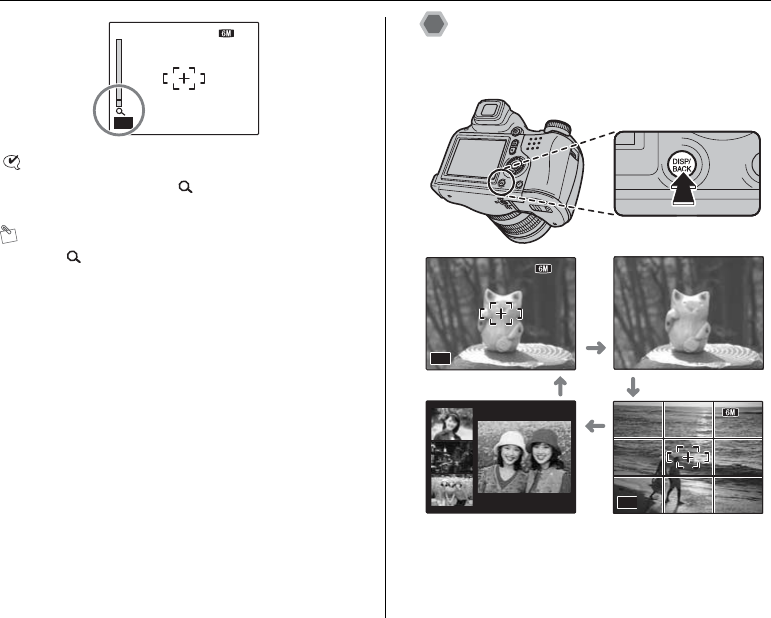 6M

DISP/ BACK

6M

6M