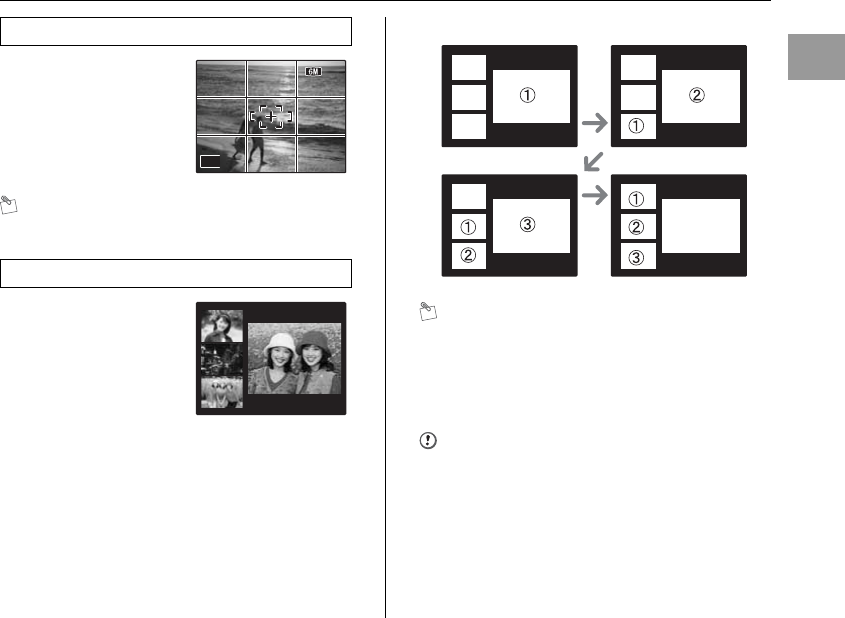 6M

①

②

①

③

①

②

①

②

③