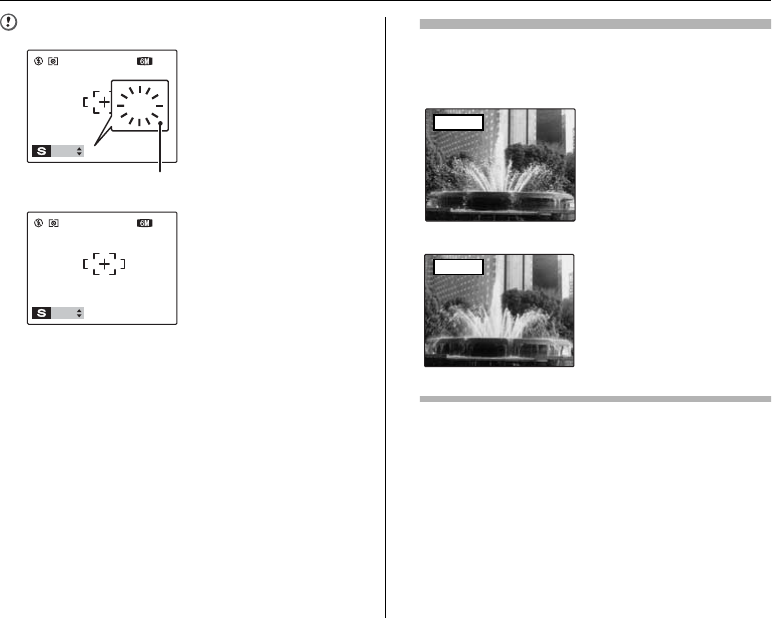 6M

S

6M

S