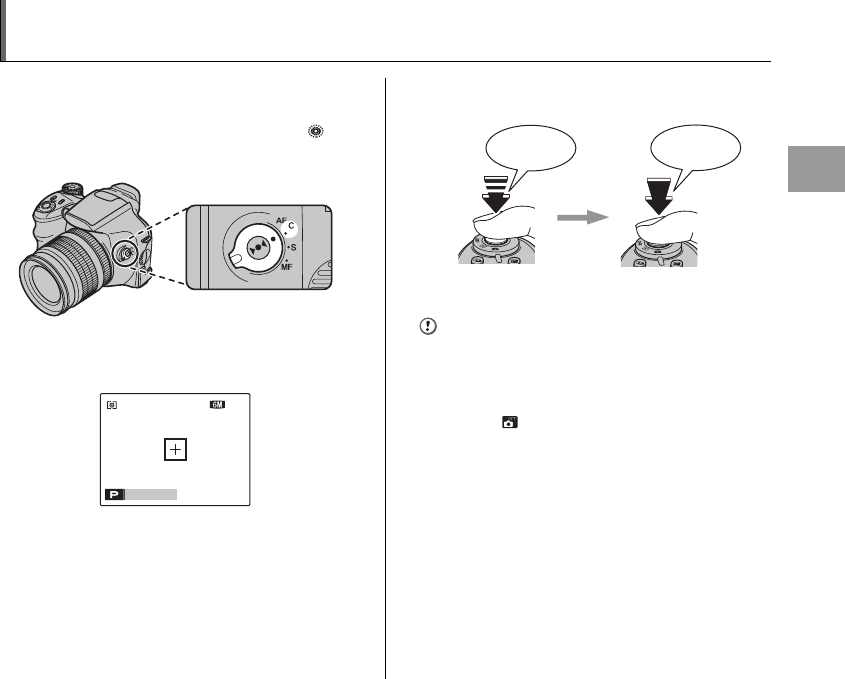 AF
C
S
MF

6M

P