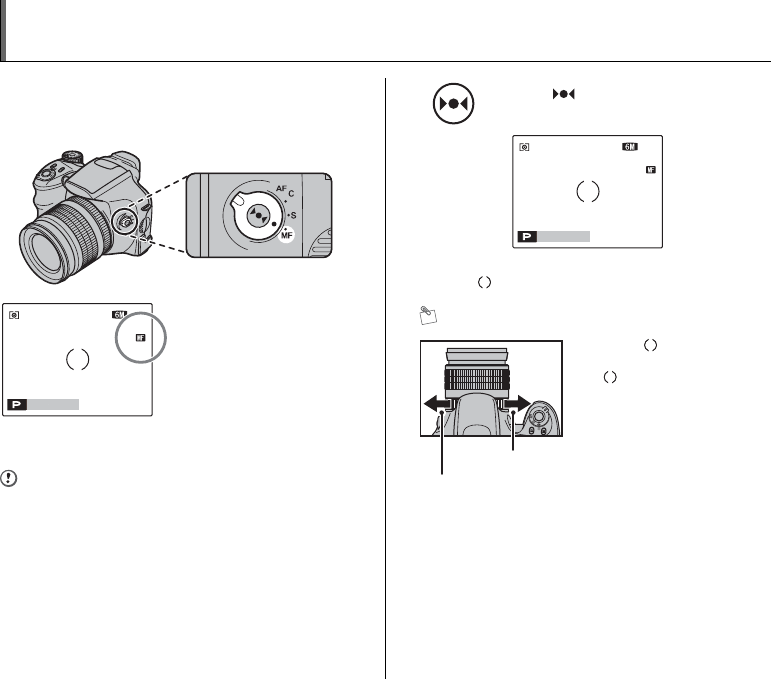 AF
C
S
MF

6M
MF
P

6M
MF
P