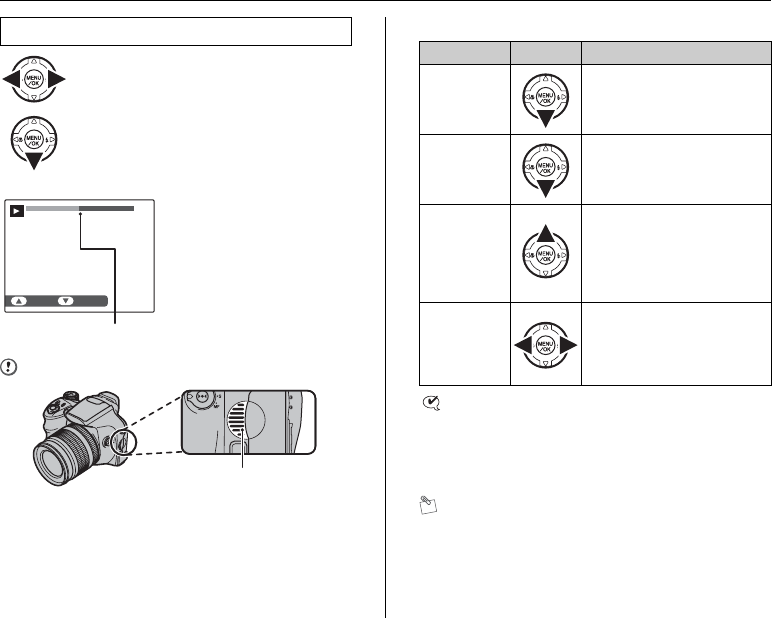 MENU
/OK

MENU
/OK

MENU
/OK

MENU
/OK

MENU
/OK

MENU
/OK