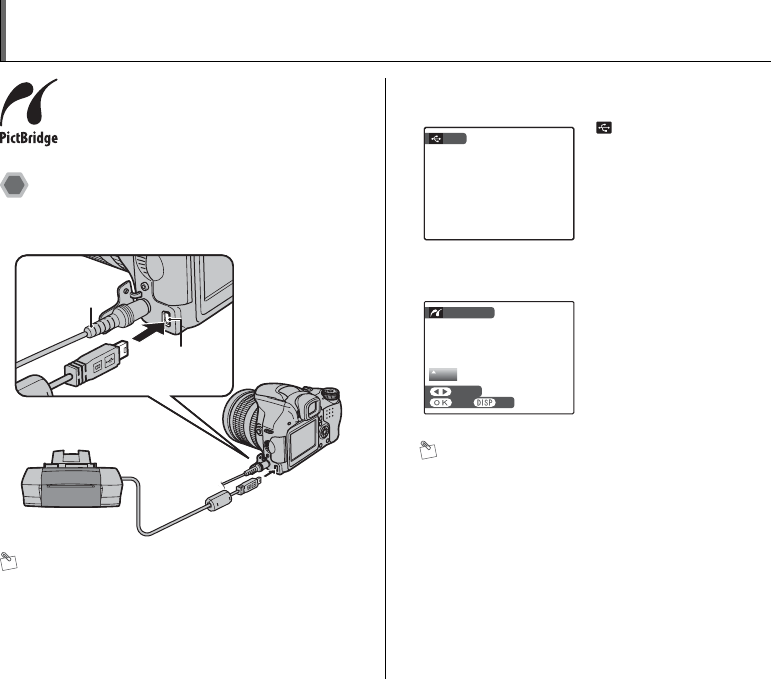 PictBridge

OK

DISP