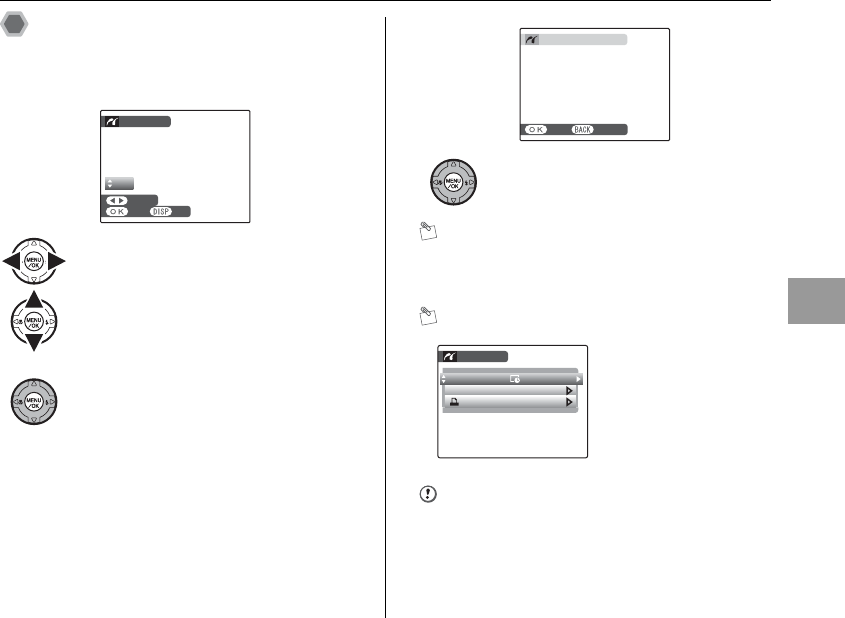 OK

DISP

MENU /OK

MENU /OK

MENU /OK

OK BACK

MENU /OK