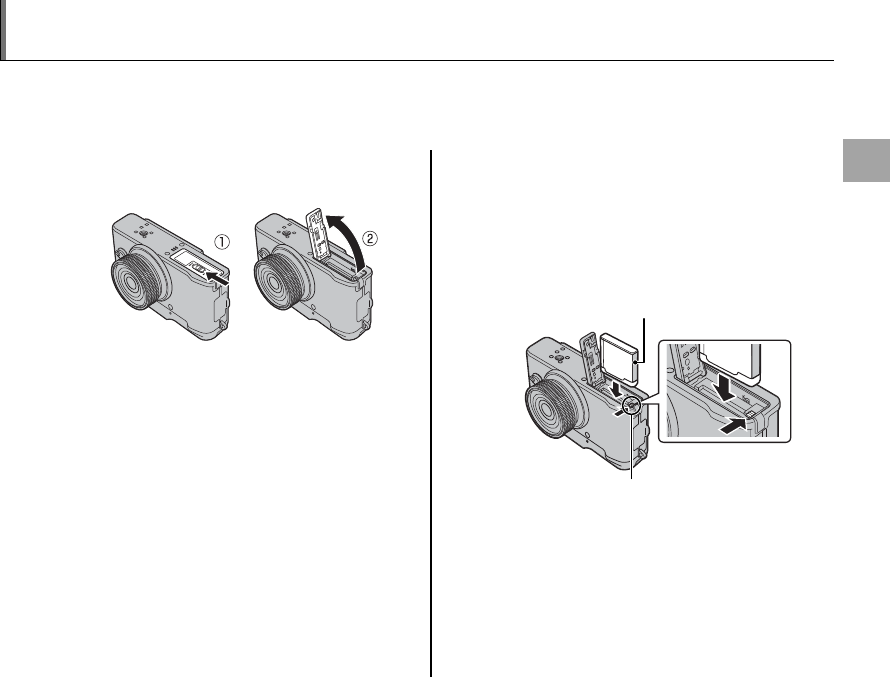 ①

②