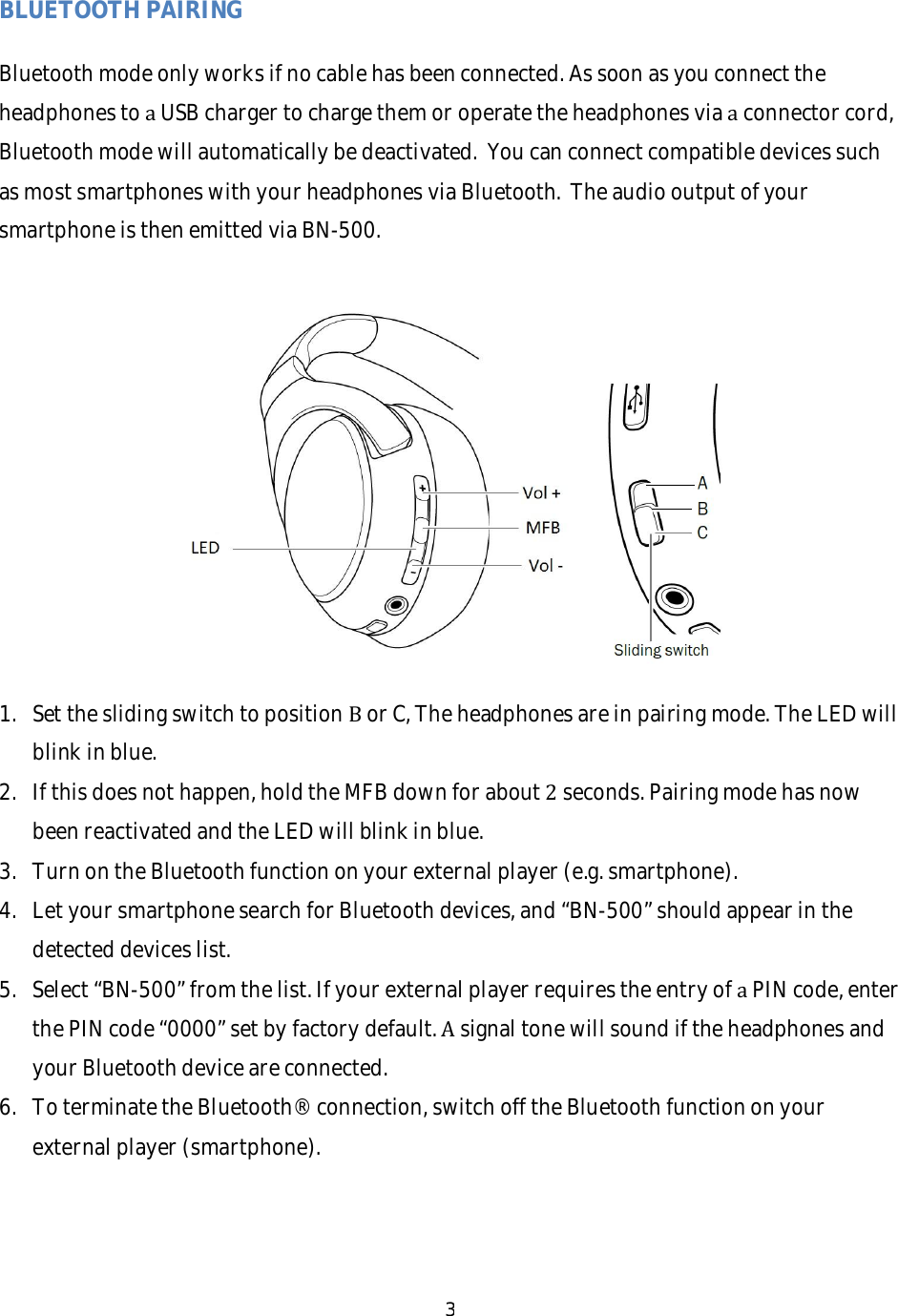 BLUETOOTH PAIRING

Bluetooth mode only works if no cable has been connected. As soon as you connect the headphones to a USB charger to charge them or operate the headphones via a connector cord, Bluetooth mode will automatically be deactivated. You can connect compatible devices such as most smartphones with your headphones via Bluetooth. The audio output of your smartphone is then emitted via BN-500.

LED

Vol +

MFB

Vol -

A

B

C

Sliding switch

1. Set the sliding switch to position B or C, The headphones are in pairing mode. The LED will blink in blue.
2. If this does not happen, hold the MFB down for about 2 seconds. Pairing mode has now been reactivated and the LED will blink in blue.
3. Turn on the Bluetooth function on your external player (e.g. smartphone).
4. Let your smartphone search for Bluetooth devices, and “BN-500” should appear in the detected devices list.
5. Select “BN-500” from the list. If your external player requires the entry of a PIN code, enter the PIN code “0000” set by factory default. A signal tone will sound if the headphones and your Bluetooth device are connected.
6. To terminate the Bluetooth® connection, switch off the Bluetooth function on your external player (smartphone).

3