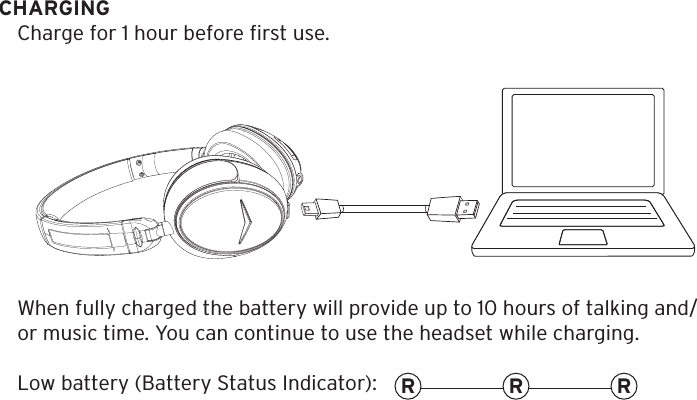 CHARGING
Charge for 1 hour before first use.

When fully charged the battery will provide up to 10 hours of talking and/or music time. You can continue to use the headset while charging.

Low battery (Battery Status Indicator): R R R