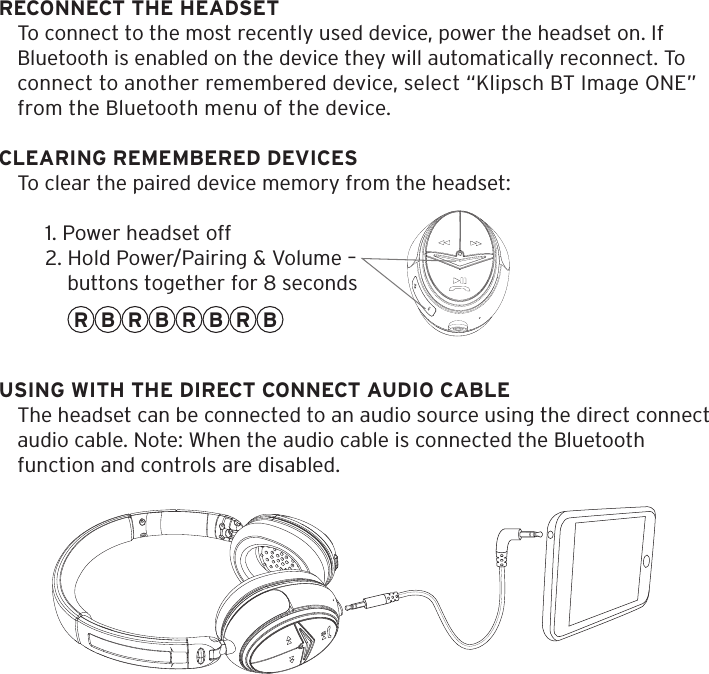 RECONNECT THE HEADSET
To connect to the most recently used device, power the headset on. If Bluetooth is enabled on the device they will automatically reconnect. To connect to another remembered device, select "Klipsch BT Image ONE" from the Bluetooth menu of the device.

CLEARING REMEMBERED DEVICES
To clear the paired device memory from the headset:

1. Power headset off
2. Hold Power/Pairing & Volume – buttons together for 8 seconds

R B R B R B R B

USING WITH THE DIRECT CONNECT AUDIO CABLE
The headset can be connected to an audio source using the direct connect audio cable. Note: When the audio cable is connected the Bluetooth function and controls are disabled.