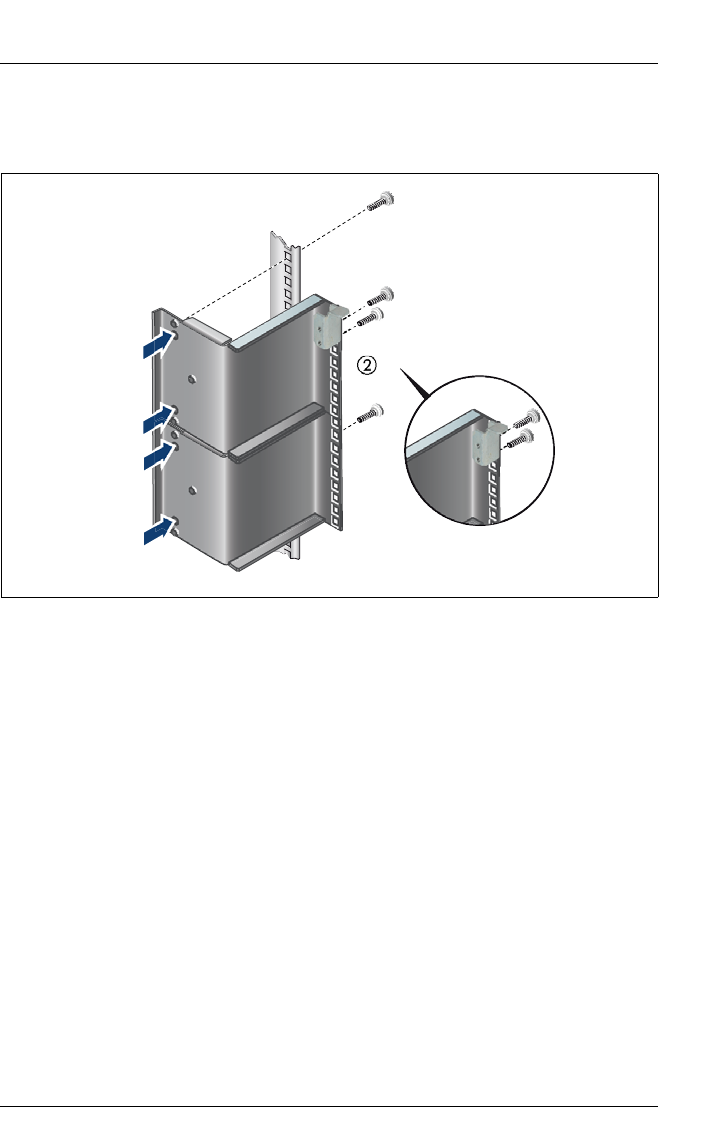 ②