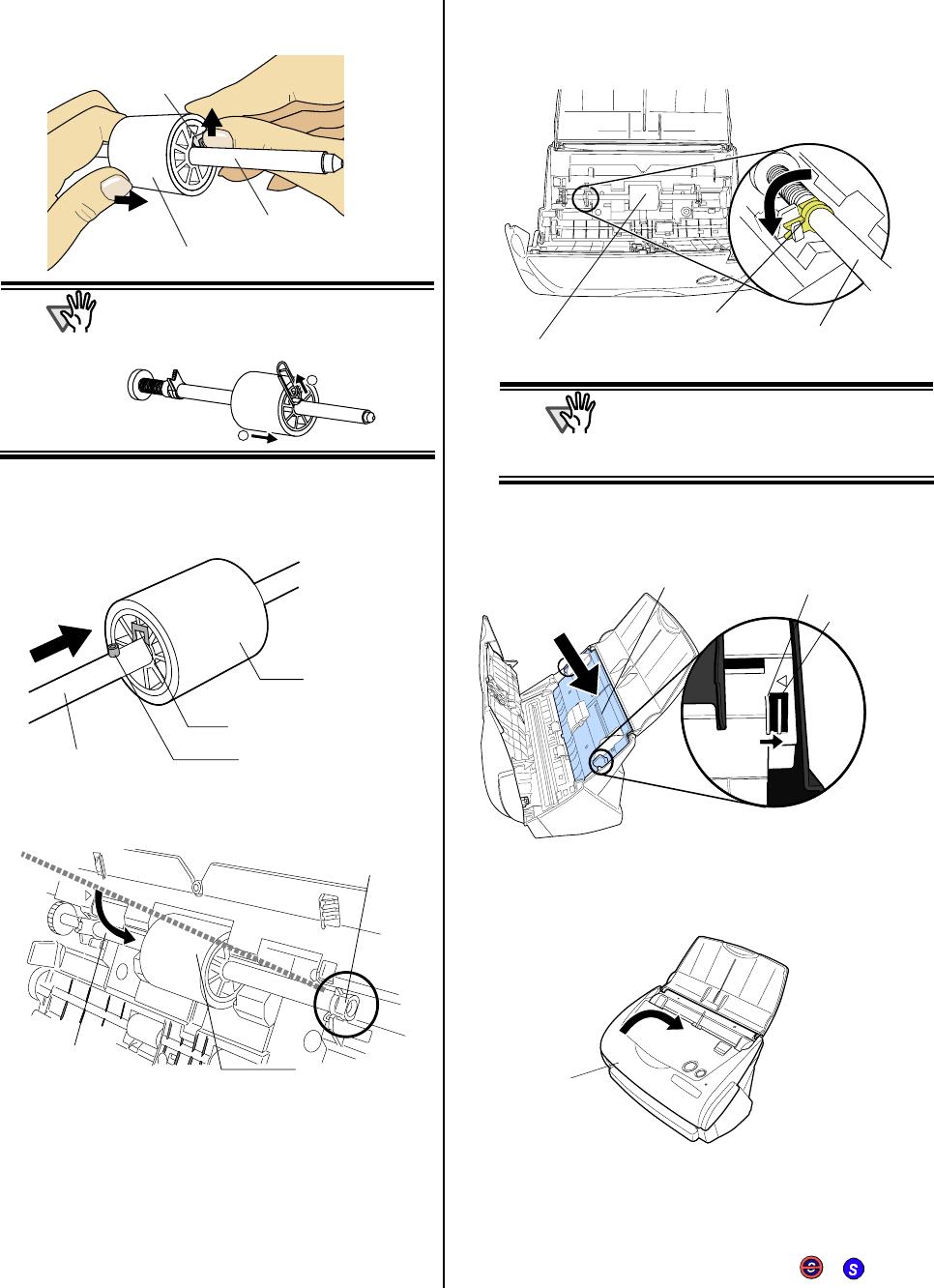 S