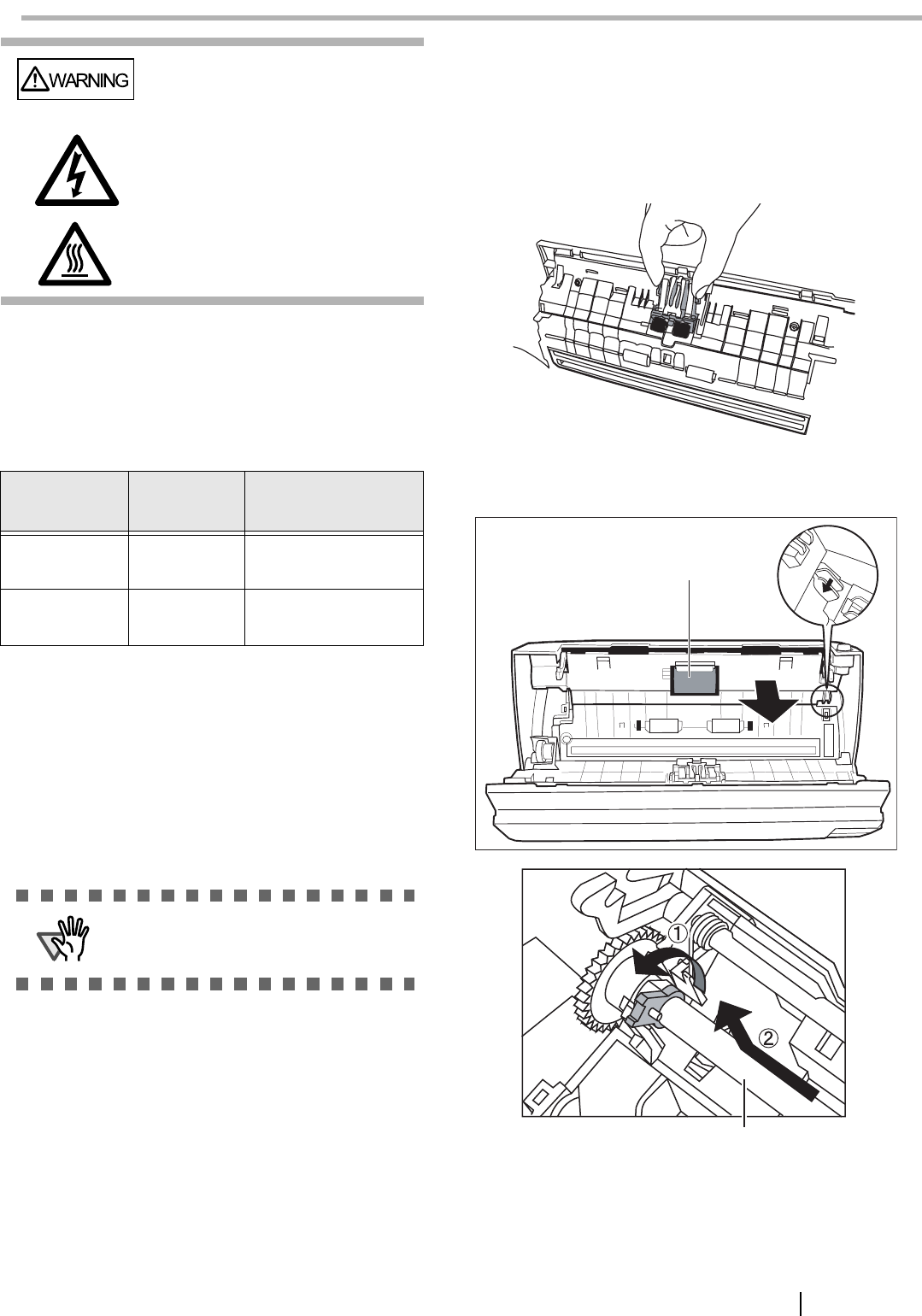 WARNING

①

②