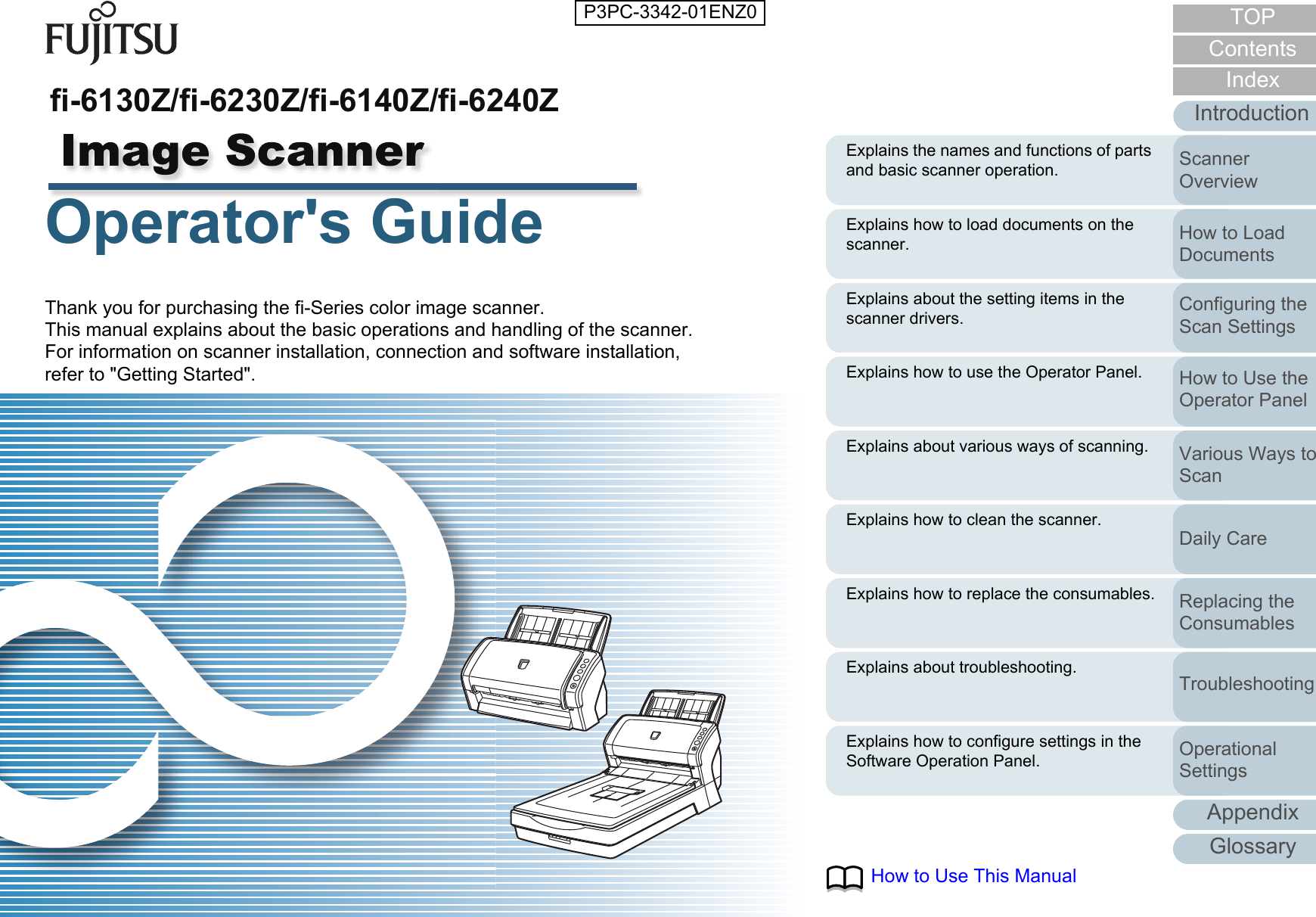 FUJITSU

P3PC-3342-01ENZ0

fi-6130Z/fi-6230Z/fi-6140Z/fi-6240Z

Image Scanner

Operator's Guide

Thank you for purchasing the fi-Series color image scanner.
This manual explains about the basic operations and handling of the scanner.
For information on scanner installation, connection and software installation, refer to "Getting Started".

TOP

Contents

Index

Introduction

Explains the names and functions of parts and basic scanner operation.

Scanner Overview

Explains how to load documents on the scanner.

How to Load Documents

Explains about the setting items in the scanner drivers.

Configuring the Scan Settings

Explains how to use the Operator Panel.

How to Use the Operator Panel

Explains about various ways of scanning.

Various Ways to Scan

Explains how to clean the scanner.

Daily Care

Explains how to replace the consumables.

Replacing the Consumables

Explains about troubleshooting.

Troubleshooting

Explains how to configure settings in the Software Operation Panel.

Operational Settings

Appendix

Glossary

How to Use This Manual