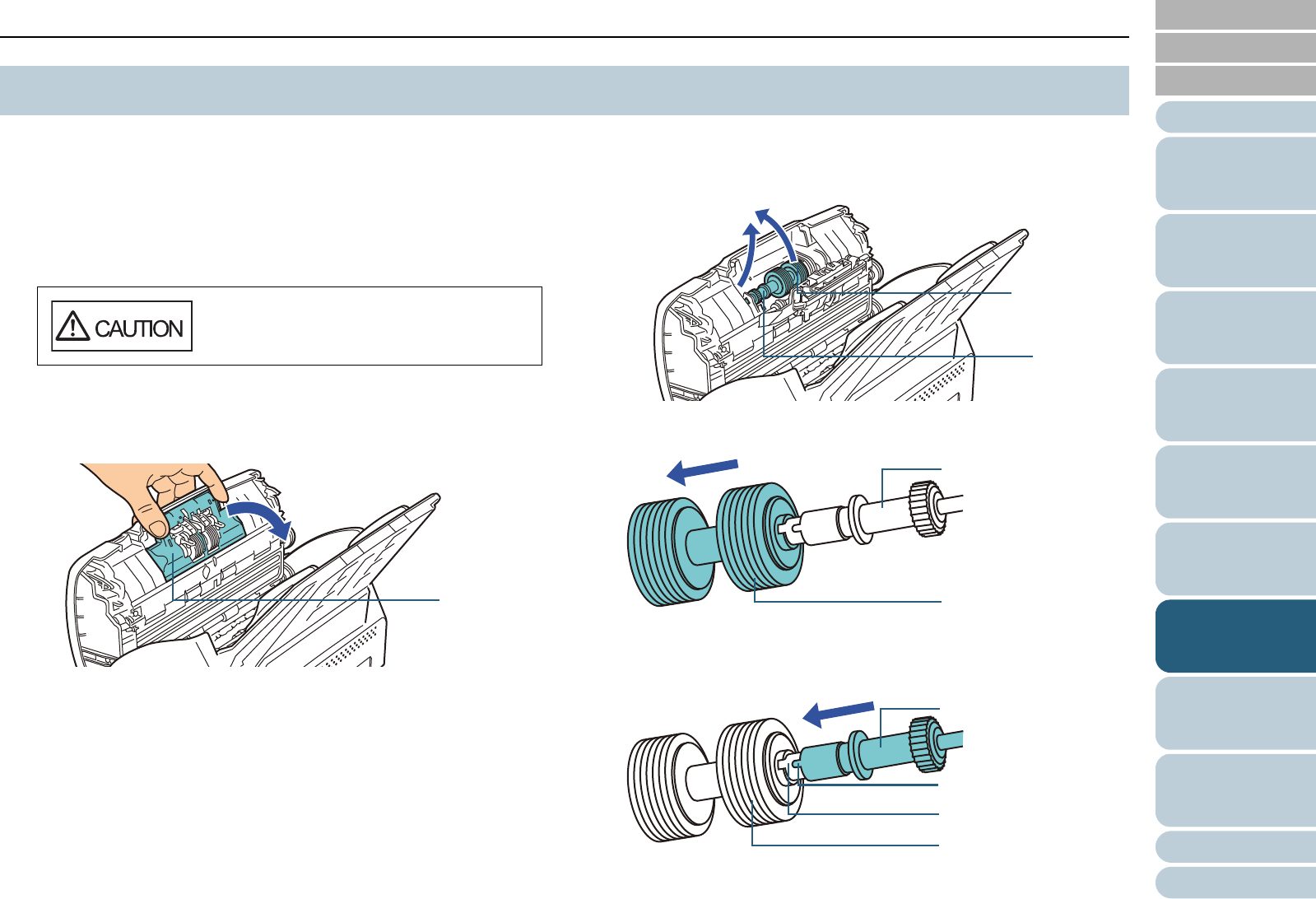 CAUTION