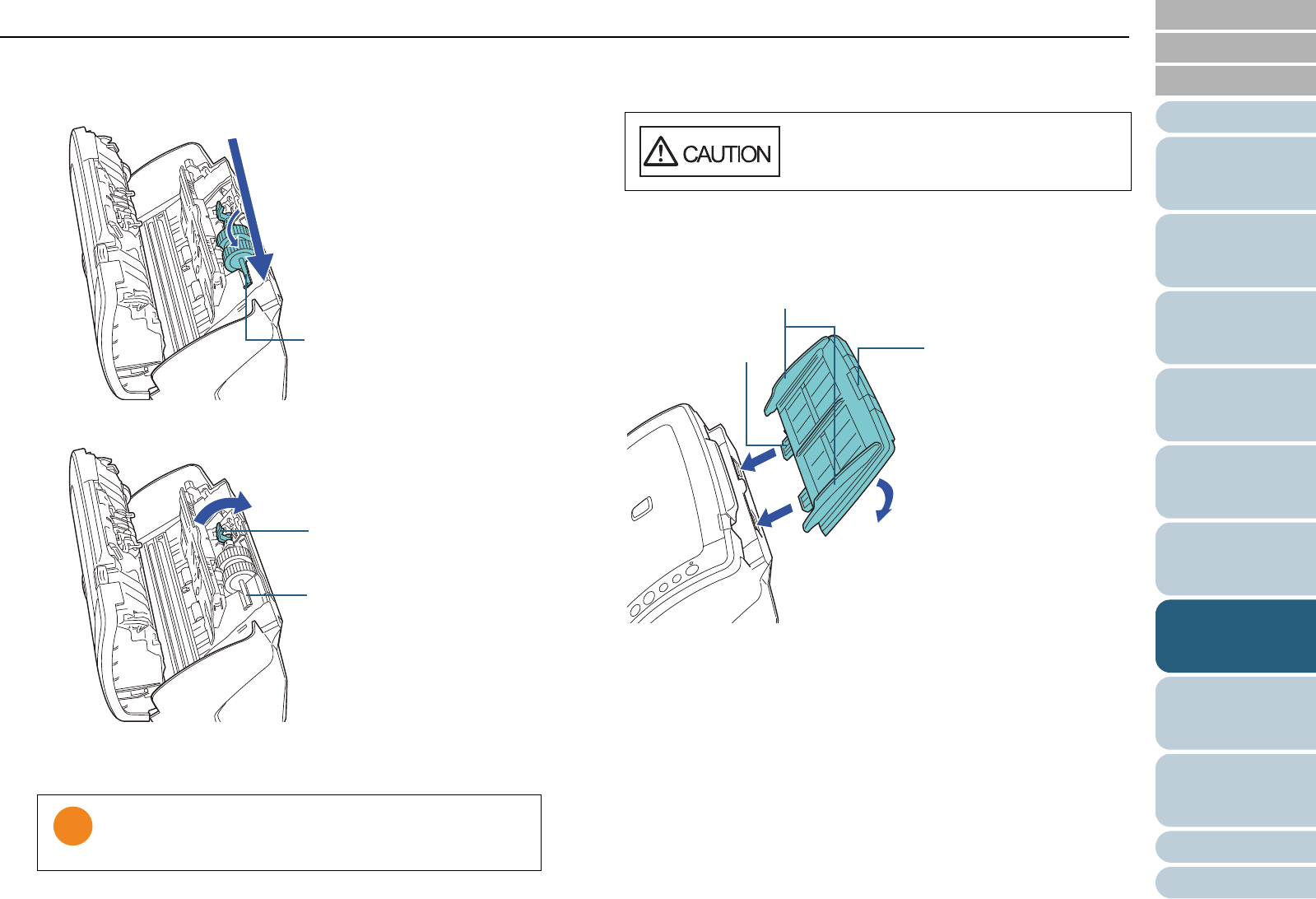 CAUTION