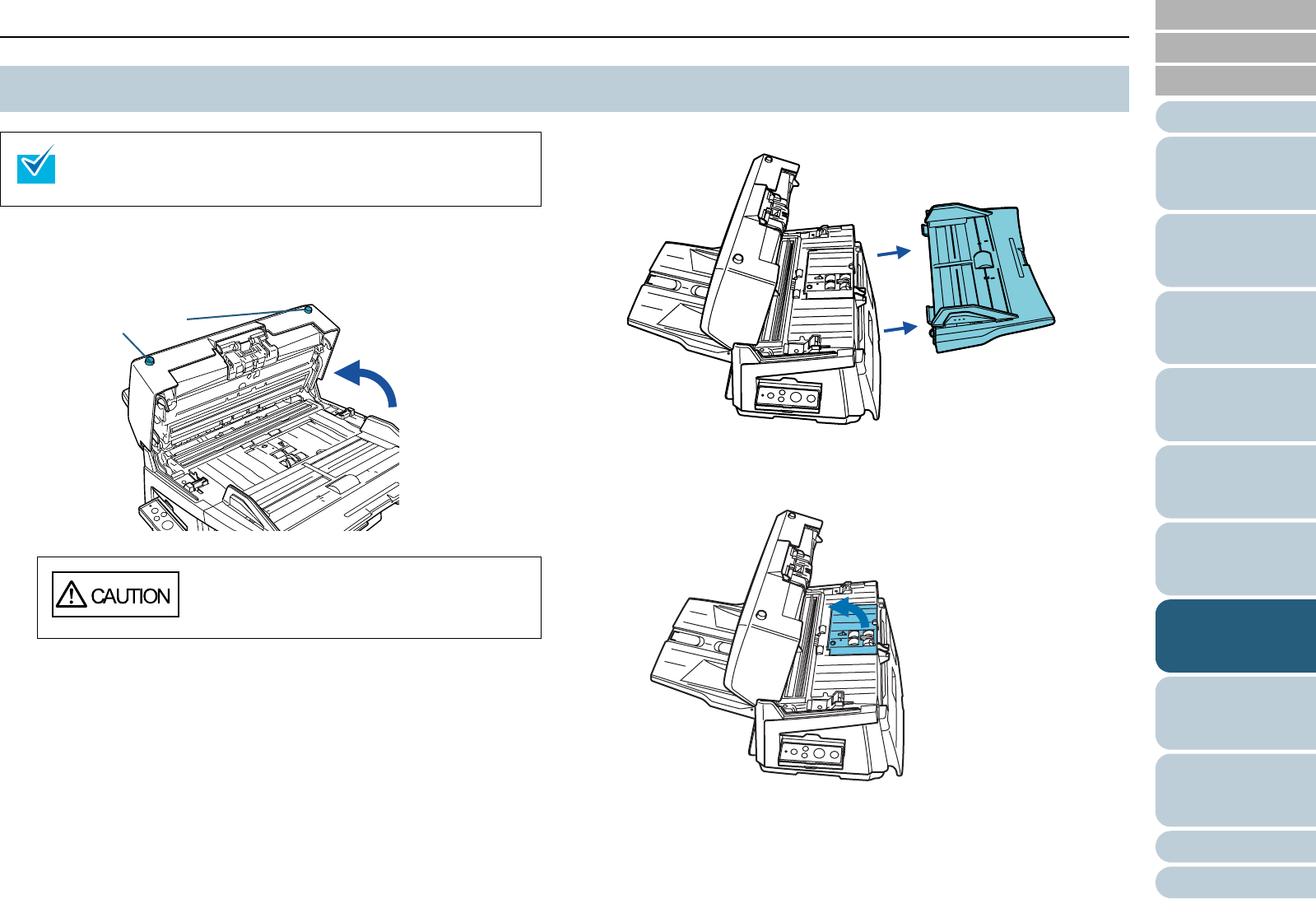 CAUTION