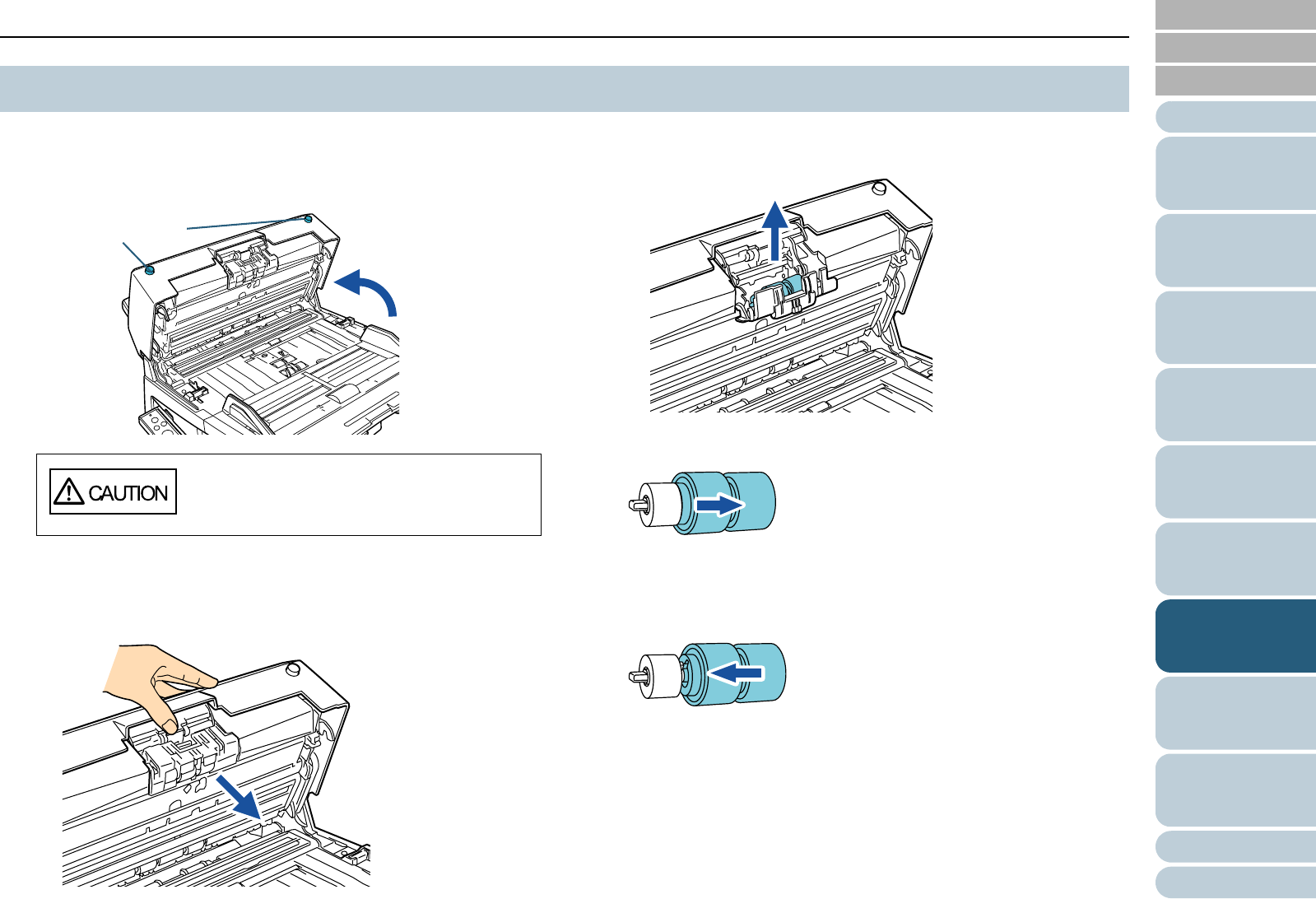 CAUTION