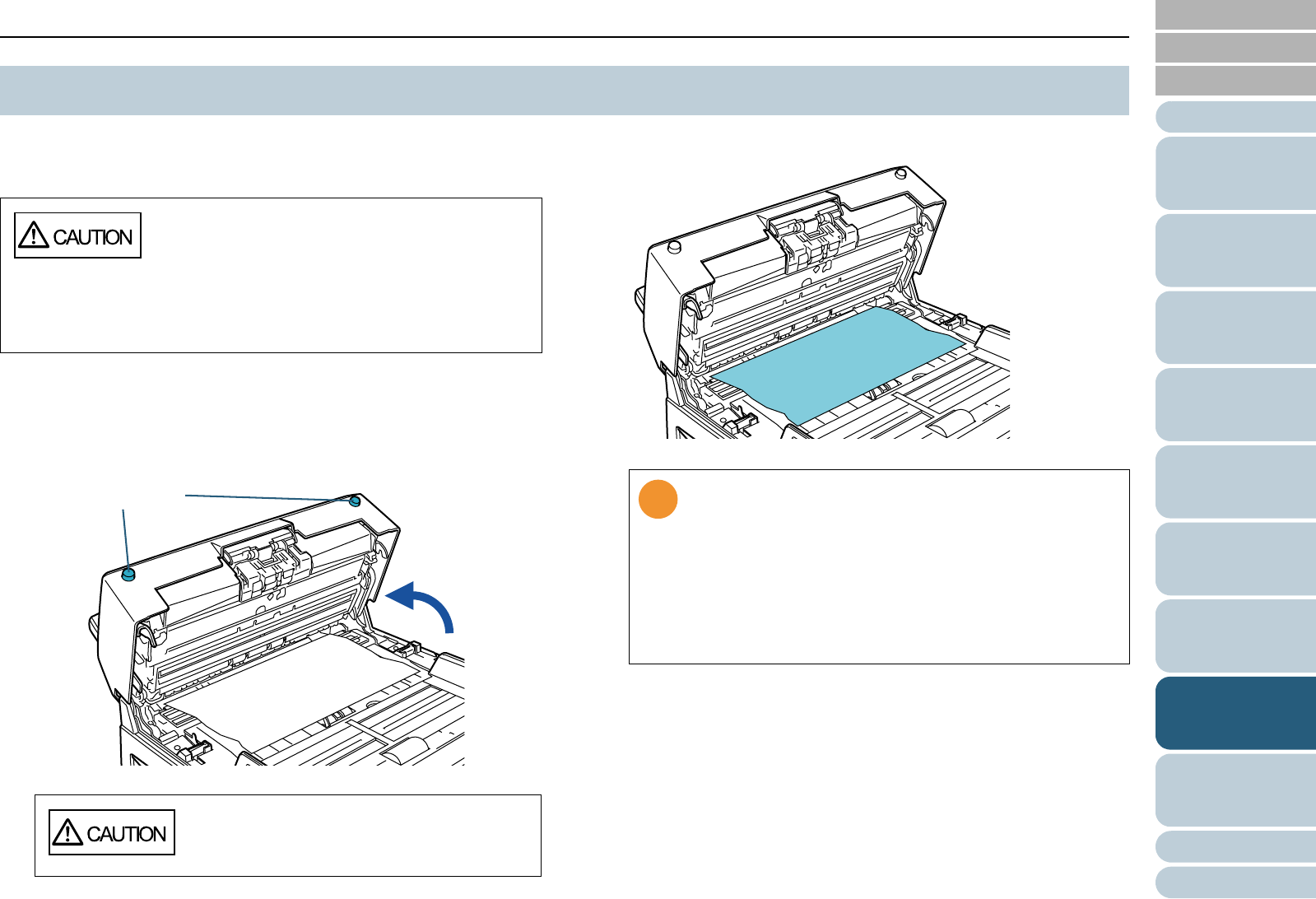 CAUTION

CAUTION