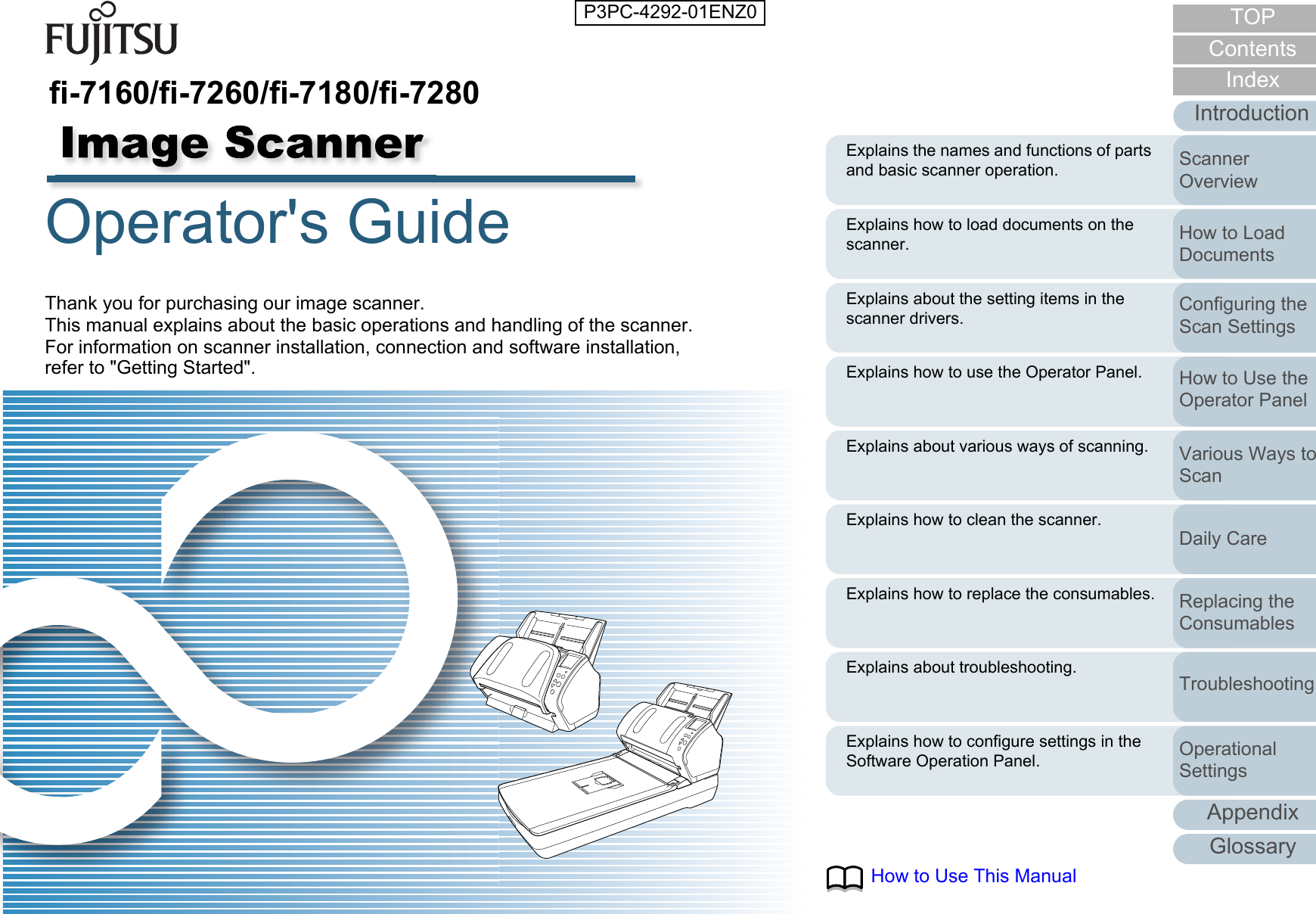 FUJITSU

P3PC-4292-01ENZ0

fi-7160/fi-7260/fi-7180/fi-7280

Image Scanner

Operator's Guide

Thank you for purchasing our image scanner.
This manual explains about the basic operations and handling of the scanner.
For information on scanner installation, connection and software installation, refer to "Getting Started".

TOP
Contents
Index
Introduction

Explains the names and functions of parts and basic scanner operation.
Scanner Overview

Explains how to load documents on the scanner.
How to Load Documents

Explains about the setting items in the scanner drivers.
Configuring the Scan Settings

Explains how to use the Operator Panel.
How to Use the Operator Panel

Explains about various ways of scanning.
Various Ways to Scan

Explains how to clean the scanner.
Daily Care

Explains how to replace the consumables.
Replacing the Consumables

Explains about troubleshooting.
Troubleshooting

Explains how to configure settings in the Software Operation Panel.
Operational Settings

Appendix
Glossary

How to Use This Manual