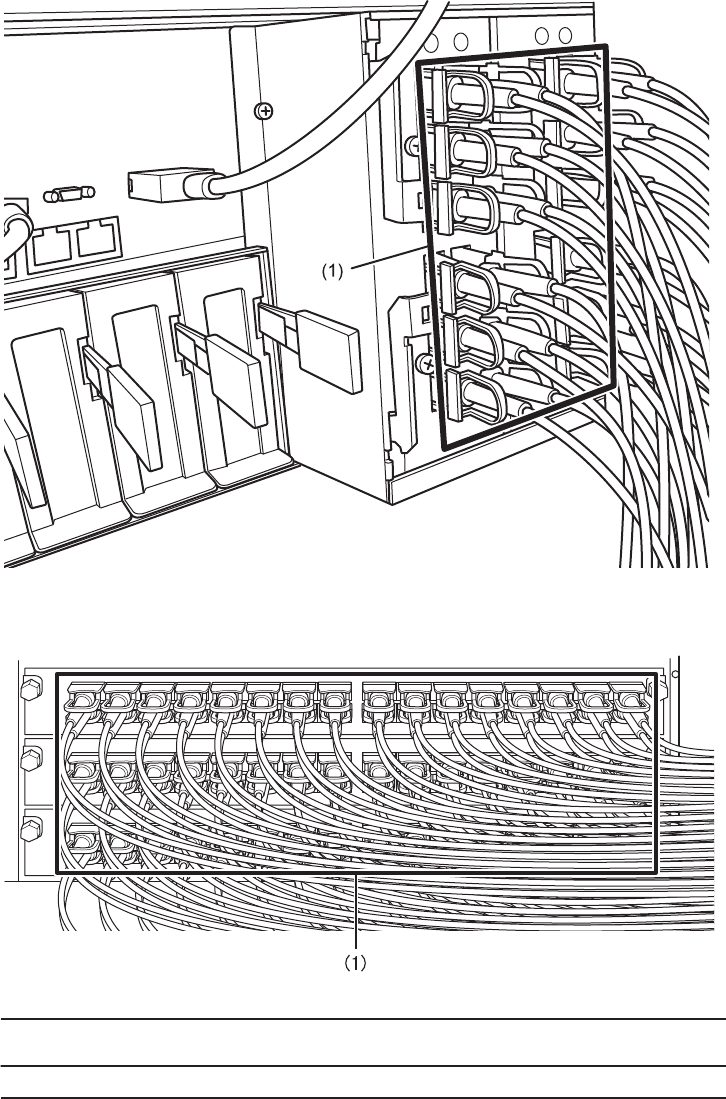 (1)

(1)