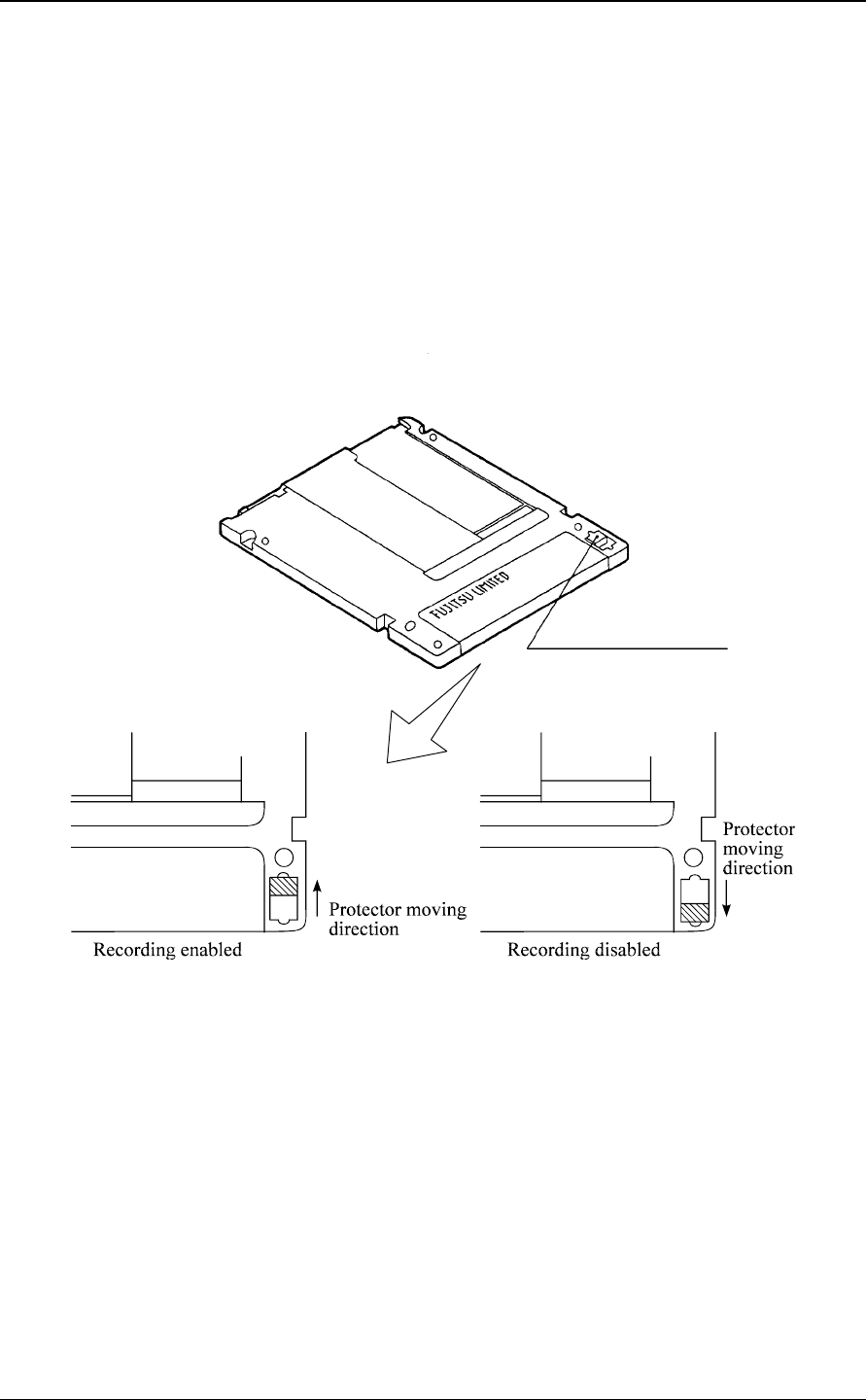 FUJITSU LIMITED

Protector moving direction

Recording enabled

Protector moving direction

Recording disabled