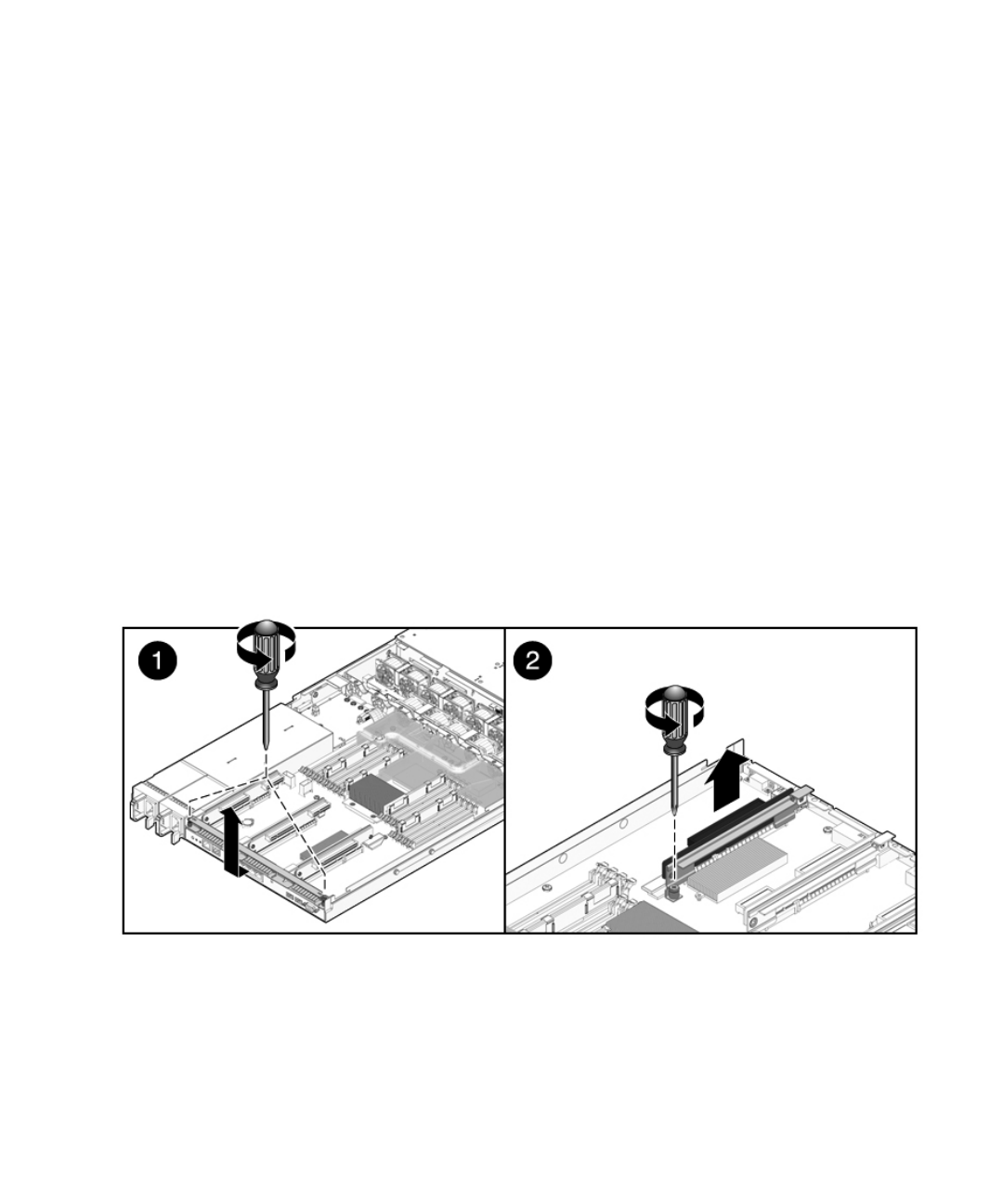 1

2